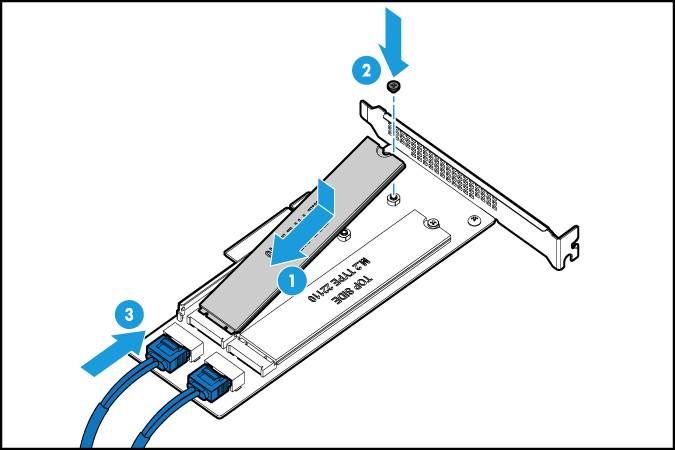 2

1

3

TOP SIDE
M.2 TYPE 22110