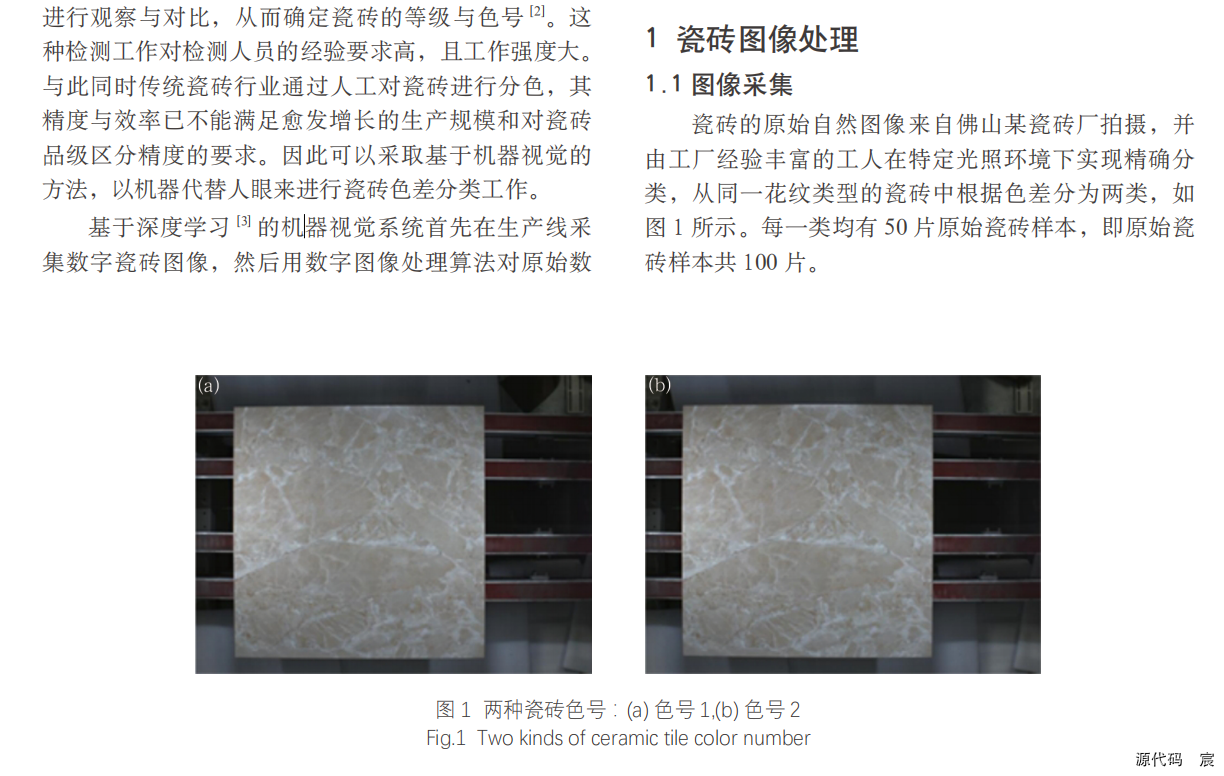 进行观察与对比，从而确定瓷砖的等级与色号 $^{[2]}$。这种检测工作对检测人员的经验要求高，且工作强度大。与此同时传统瓷砖行业通过人工对瓷砖进行分色，其精度与效率已不能满足愈发增长的生产规模和对瓷砖品级区分精度的要求。因此可以采取基于机器视觉的方法，以机器代替人眼来进行瓷砖色差分类工作。

基于深度学习 $^{[3]}$ 的机器视觉系统首先在生产线采集数字瓷砖图像，然后用数字图像处理算法对原始数

1 瓷砖图像处理

1.1 图像采集

瓷砖的原始自然图像来自佛山某瓷砖厂拍摄，并由工厂经验丰富的工人在特定光照环境下实现精确分类，从同一花纹类型的瓷砖中根据色差分为两类，如图 1 所示。每一类均有 50 片原始瓷砖样本，即原始瓷砖样本共 100 片。

(a)

(b)

图 1 两种瓷砖色号：(a) 色号 1,(b) 色号 2
Fig.1 Two kinds of ceramic tile color number

源代码 宸