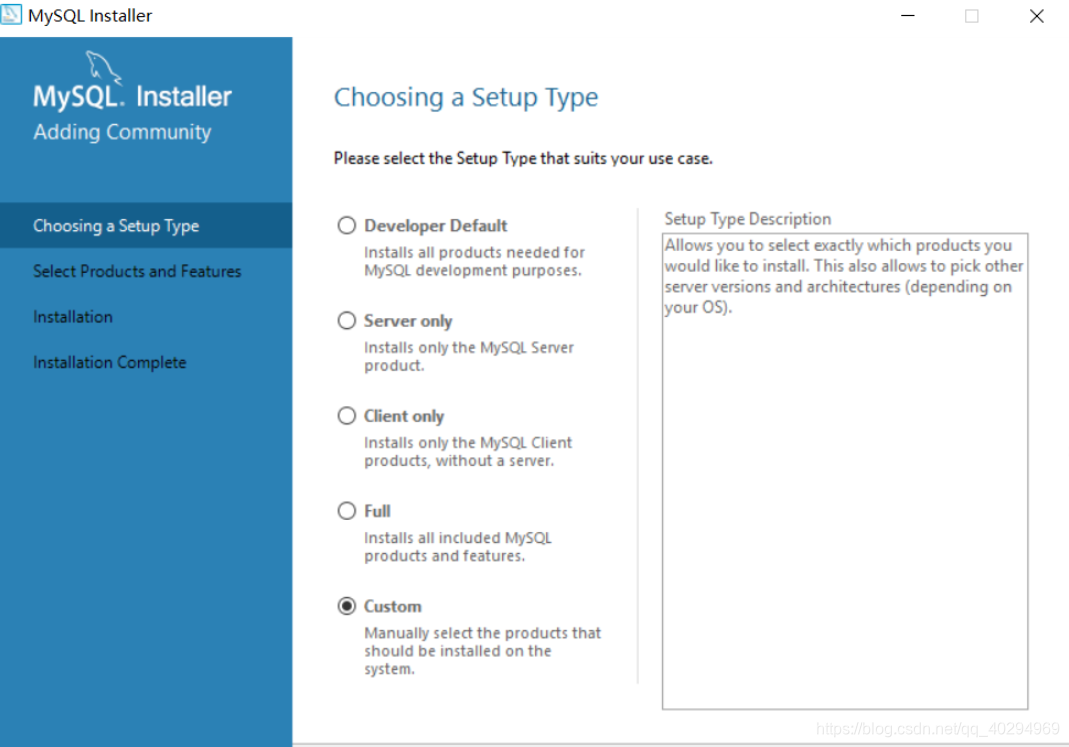 MySQL Installer

MySQL. Installer
Adding Community

Choosing a Setup Type
Select Products and Features
Installation
Installation Complete

Choosing a Setup Type

Please select the Setup Type that suits your use case.

Developer Default
Installs all products needed for MySQL development purposes.

Server only
Installs only the MySQL Server product.

Client only
Installs only the MySQL Client products, without a server.

Full
Installs all included MySQL products and features.

Custom
Manually select the products that should be installed on the system.

Setup Type Description
Allows you to select exactly which products you would like to install. This also allows to pick other server versions and architectures (depending on your OS).

https://blog.csdn.net/qq_40294969