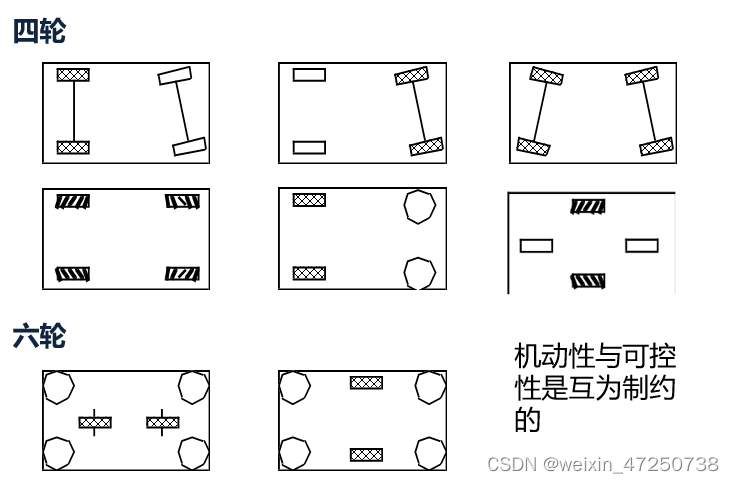 四轮

六轮

机动性与可控性是互为制约的

CSDN @weixin_47250738