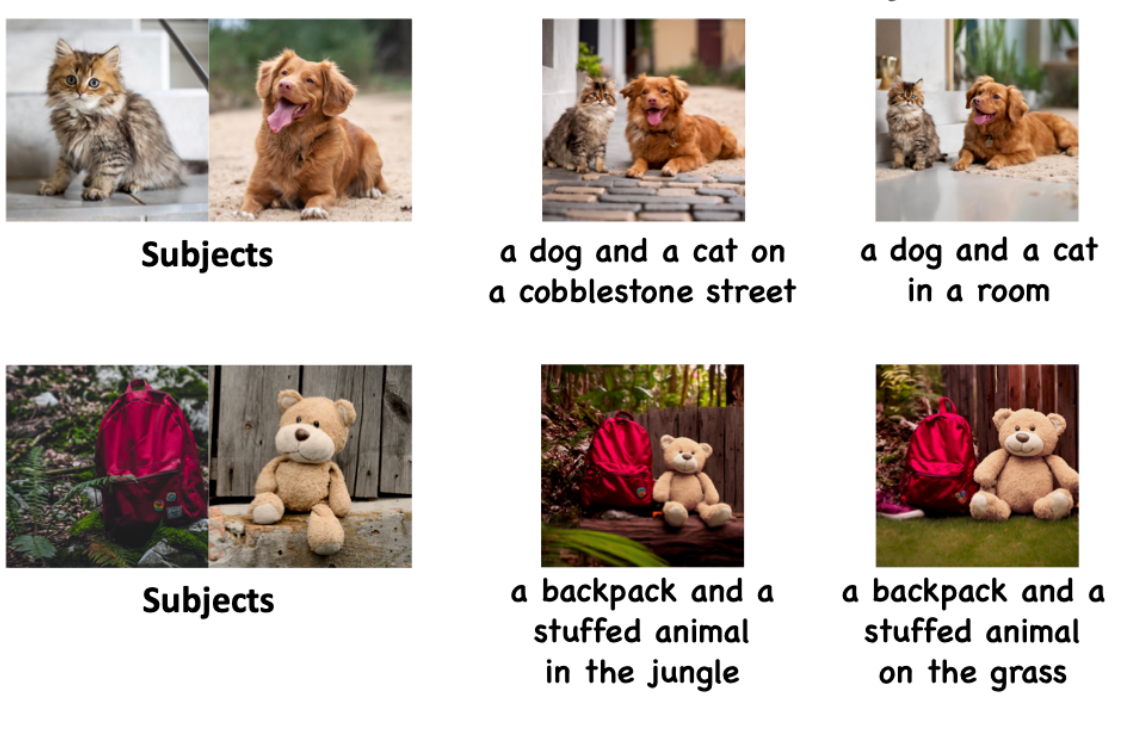 Subjects

a dog and a cat on a cobblestone street

a dog and a cat in a room

Subjects

a backpack and a stuffed animal in the jungle

a backpack and a stuffed animal on the grass