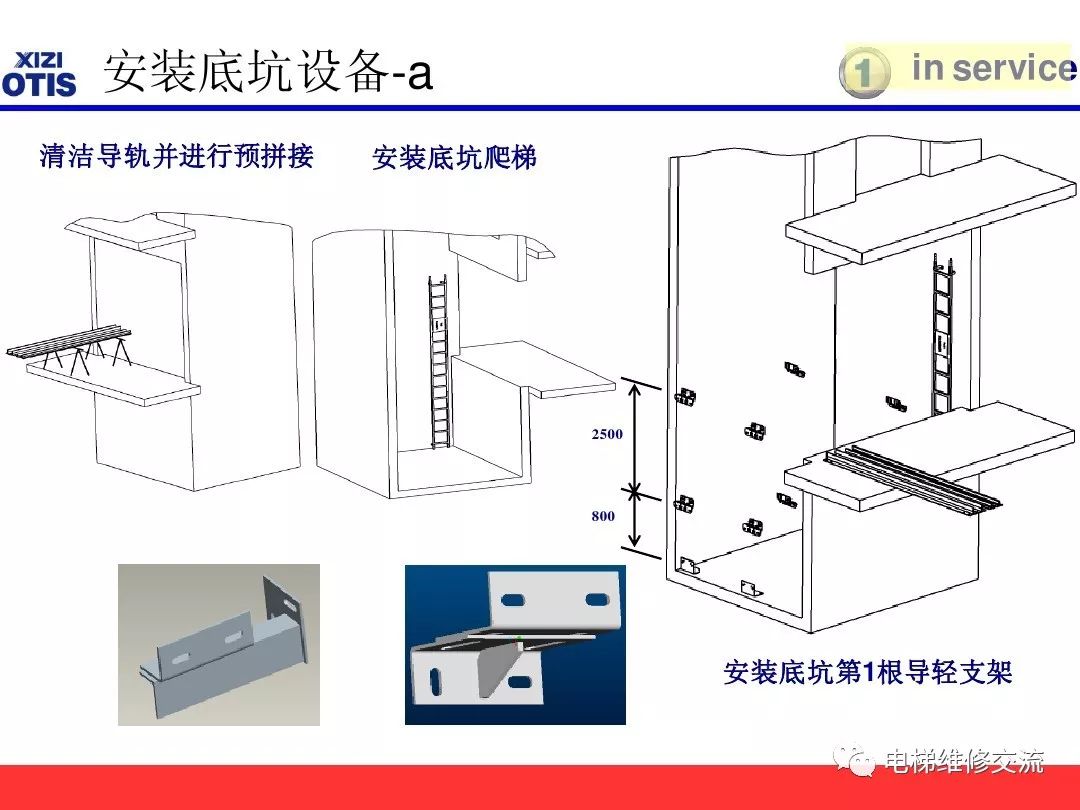 XIZI OTIS 安装底坑设备-a

1 in service

清洁导轨并进行预拼接

安装底坑爬梯

2500

800

安装底坑第1根导轻支架

电梯维修交流