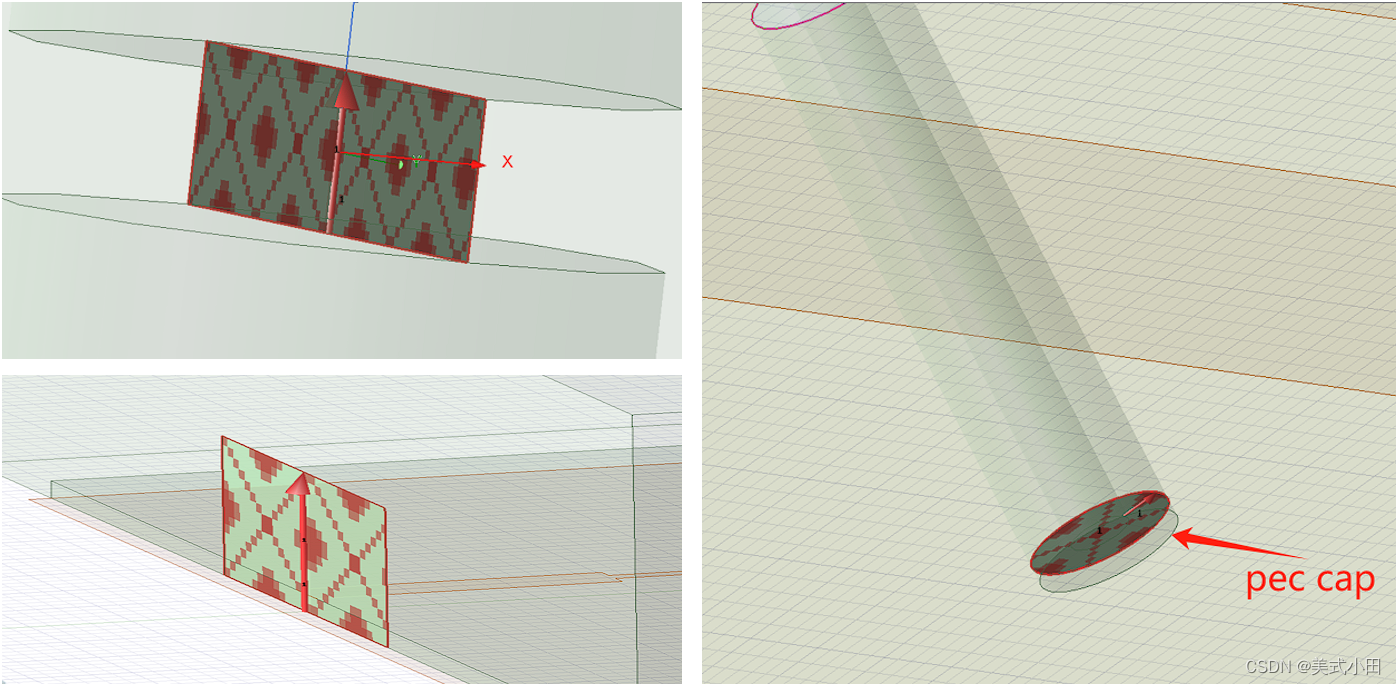 X

pec cap

CSDN @美式小田