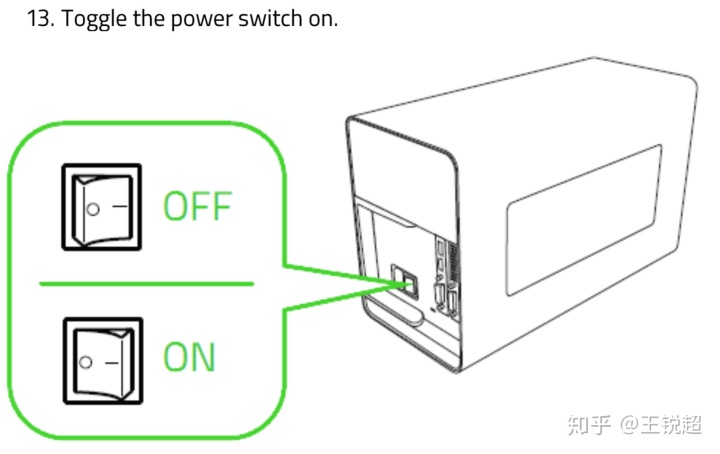 13. Toggle the power switch on.

OFF

ON

知乎 @王锐超