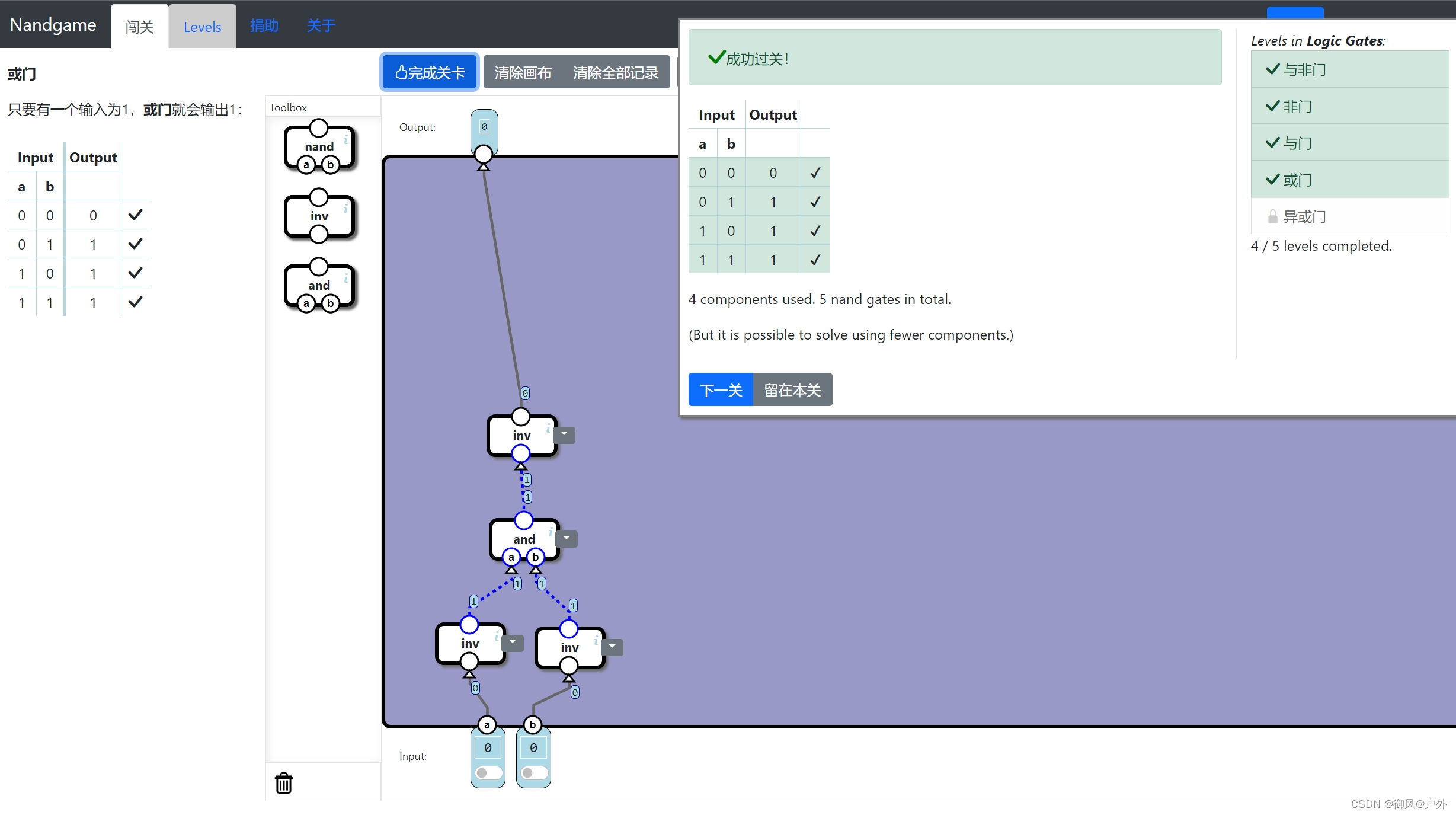 Nandgame 闯关 Levels 捐助 关于

或门

只要有一个输入为1，或门就会输出1：

| Input | | Output | |
|---|---|---|---|
| a | b | | |
| 0 | 0 | 0 | ✓ |
| 0 | 1 | 1 | ✓ |
| 1 | 0 | 1 | ✓ |
| 1 | 1 | 1 | ✓ |

完成关卡 清除画布 清除全部记录

Toolbox

nand a b

inv

and a b

Output:

0

0

inv

1

1

and a b

1 1 1 1

inv inv

0 0

a b

Input:

0 0

✓成功过关!

| Input | | Output | |
|---|---|---|---|
| a | b | | |
| 0 | 0 | 0 | ✓ |
| 0 | 1 | 1 | ✓ |
| 1 | 0 | 1 | ✓ |
| 1 | 1 | 1 | ✓ |

4 components used. 5 nand gates in total.

(But it is possible to solve using fewer components.)

下一关 留在本关

Levels in Logic Gates:

✓与非门

✓非门

✓与门

✓或门

异或门

4 / 5 levels completed.

CSDN @御风@户外