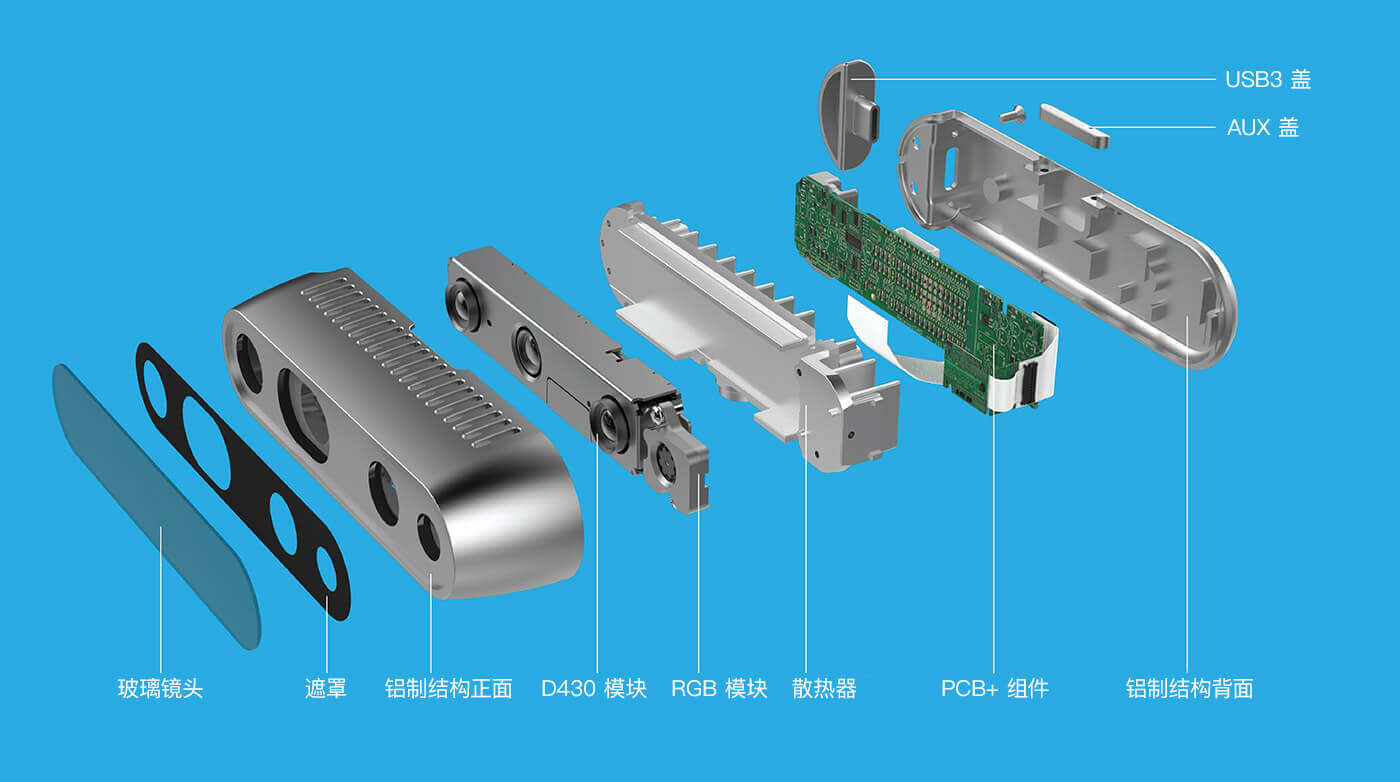 USB3 盖

AUX 盖

玻璃镜头

遮罩

铝制结构正面

D430 模块

RGB 模块

散热器

PCB+ 组件

铝制结构背面