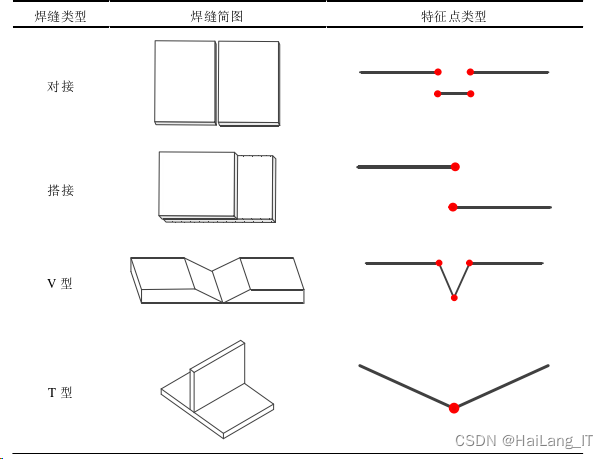 | 焊缝类型 | 焊缝简图 | 特征点类型 |
|---|---|---|
| 对接 | | |
| 搭接 | | |
| V 型 | | |
| T 型 | | |

CSDN @HaiLang_IT