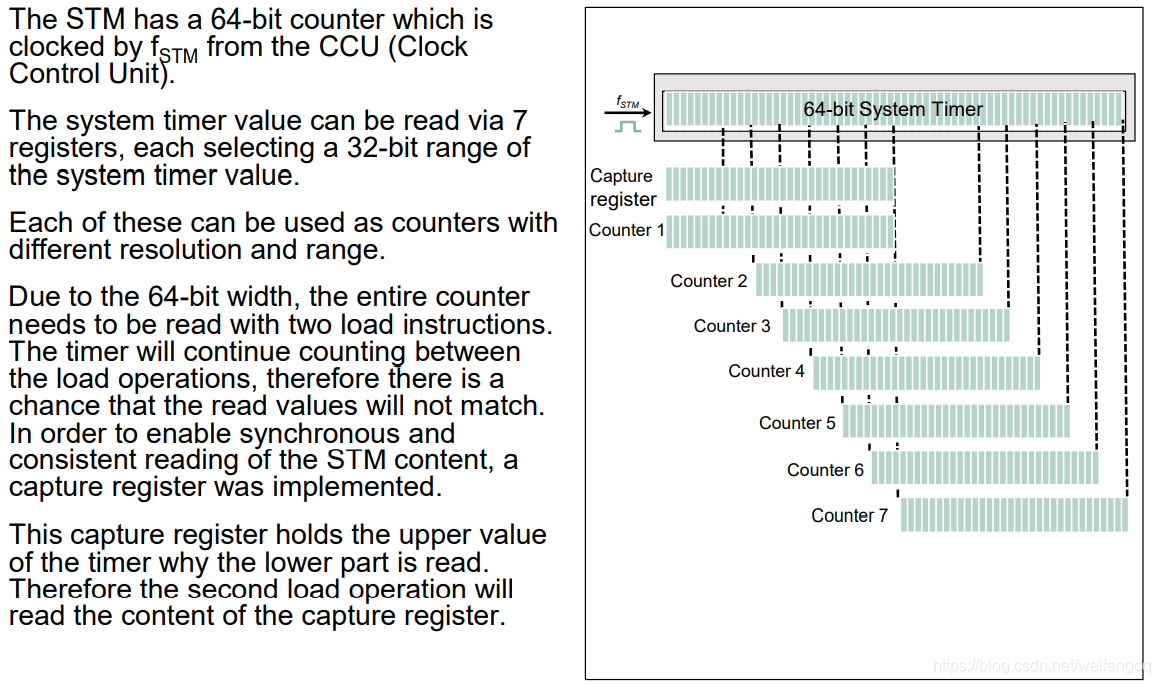 The STM has a 64-bit counter which is clocked by $f_{STM}$ from the CCU (Clock Control Unit).

The system timer value can be read via 7 registers, each selecting a 32-bit range of the system timer value.

Each of these can be used as counters with different resolution and range.

Due to the 64-bit width, the entire counter needs to be read with two load instructions. The timer will continue counting between the load operations, therefore there is a chance that the read values will not match. In order to enable synchronous and consistent reading of the STM content, a capture register was implemented.

This capture register holds the upper value of the timer why the lower part is read. Therefore the second load operation will read the content of the capture register.

$f_{STM}$

64-bit System Timer

Capture register

Counter 1

Counter 2

Counter 3

Counter 4

Counter 5

Counter 6

Counter 7

https://blog.csdn.net/weifengdq