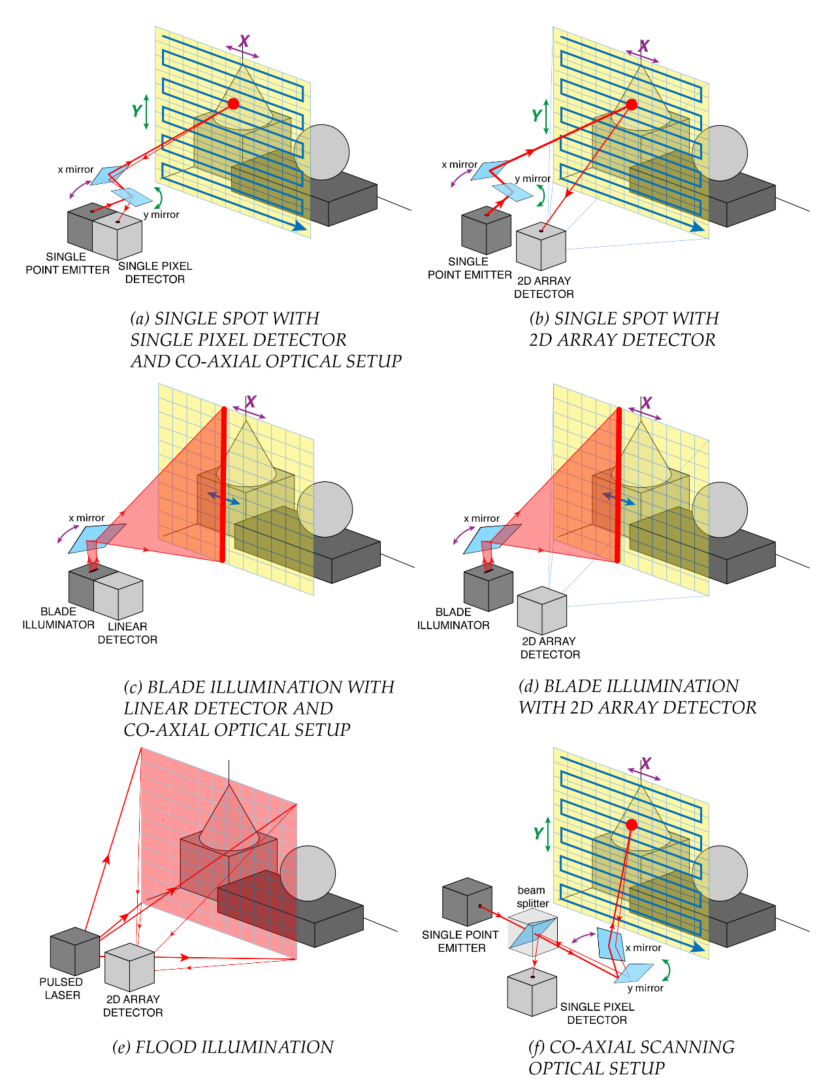 X
Y
x mirror
y mirror
SINGLE POINT EMITTER
SINGLE PIXEL DETECTOR

(a) SINGLE SPOT WITH SINGLE PIXEL DETECTOR AND CO-AXIAL OPTICAL SETUP

X
Y
x mirror
y mirror
SINGLE POINT EMITTER
2D ARRAY DETECTOR

(b) SINGLE SPOT WITH 2D ARRAY DETECTOR

X
x mirror
BLADE ILLUMINATOR
LINEAR DETECTOR

(c) BLADE ILLUMINATION WITH LINEAR DETECTOR AND CO-AXIAL OPTICAL SETUP

X
x mirror
BLADE ILLUMINATOR
2D ARRAY DETECTOR

(d) BLADE ILLUMINATION WITH 2D ARRAY DETECTOR

PULSED LASER
2D ARRAY DETECTOR

(e) FLOOD ILLUMINATION

X
Y
SINGLE POINT EMITTER
beam splitter
x mirror
y mirror
SINGLE PIXEL DETECTOR

(f) CO-AXIAL SCANNING OPTICAL SETUP