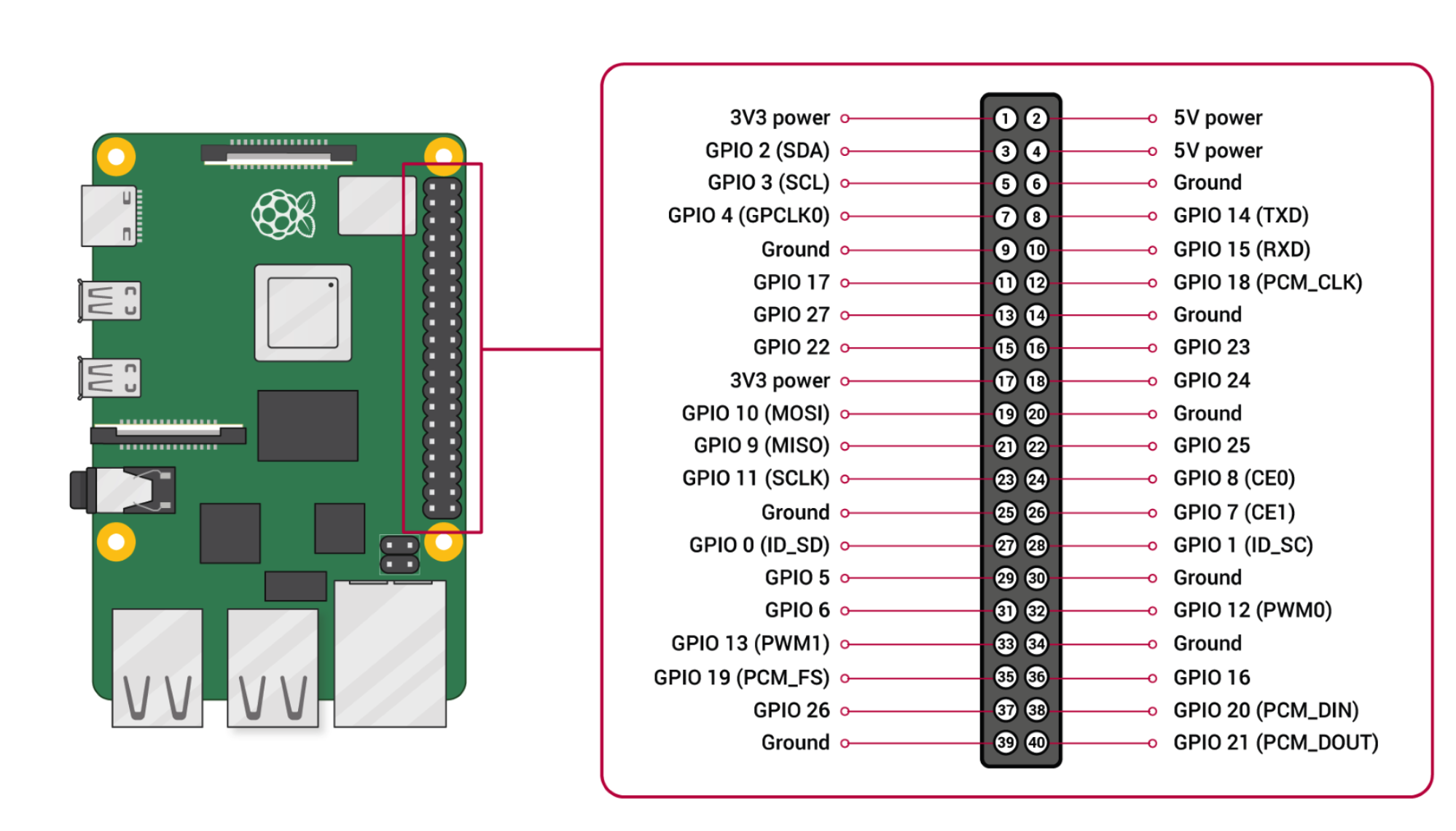 3V3 power 1 2 5V power
GPIO 2 (SDA) 3 4 5V power
GPIO 3 (SCL) 5 6 Ground
GPIO 4 (GPCLK0) 7 8 GPIO 14 (TXD)
Ground 9 10 GPIO 15 (RXD)
GPIO 17 11 12 GPIO 18 (PCM_CLK)
GPIO 27 13 14 Ground
GPIO 22 15 16 GPIO 23
3V3 power 17 18 GPIO 24
GPIO 10 (MOSI) 19 20 Ground
GPIO 9 (MISO) 21 22 GPIO 25
GPIO 11 (SCLK) 23 24 GPIO 8 (CE0)
Ground 25 26 GPIO 7 (CE1)
GPIO 0 (ID_SD) 27 28 GPIO 1 (ID_SC)
GPIO 5 29 30 Ground
GPIO 6 31 32 GPIO 12 (PWM0)
GPIO 13 (PWM1) 33 34 Ground
GPIO 19 (PCM_FS) 35 36 GPIO 16
GPIO 26 37 38 GPIO 20 (PCM_DIN)
Ground 39 40 GPIO 21 (PCM_DOUT)