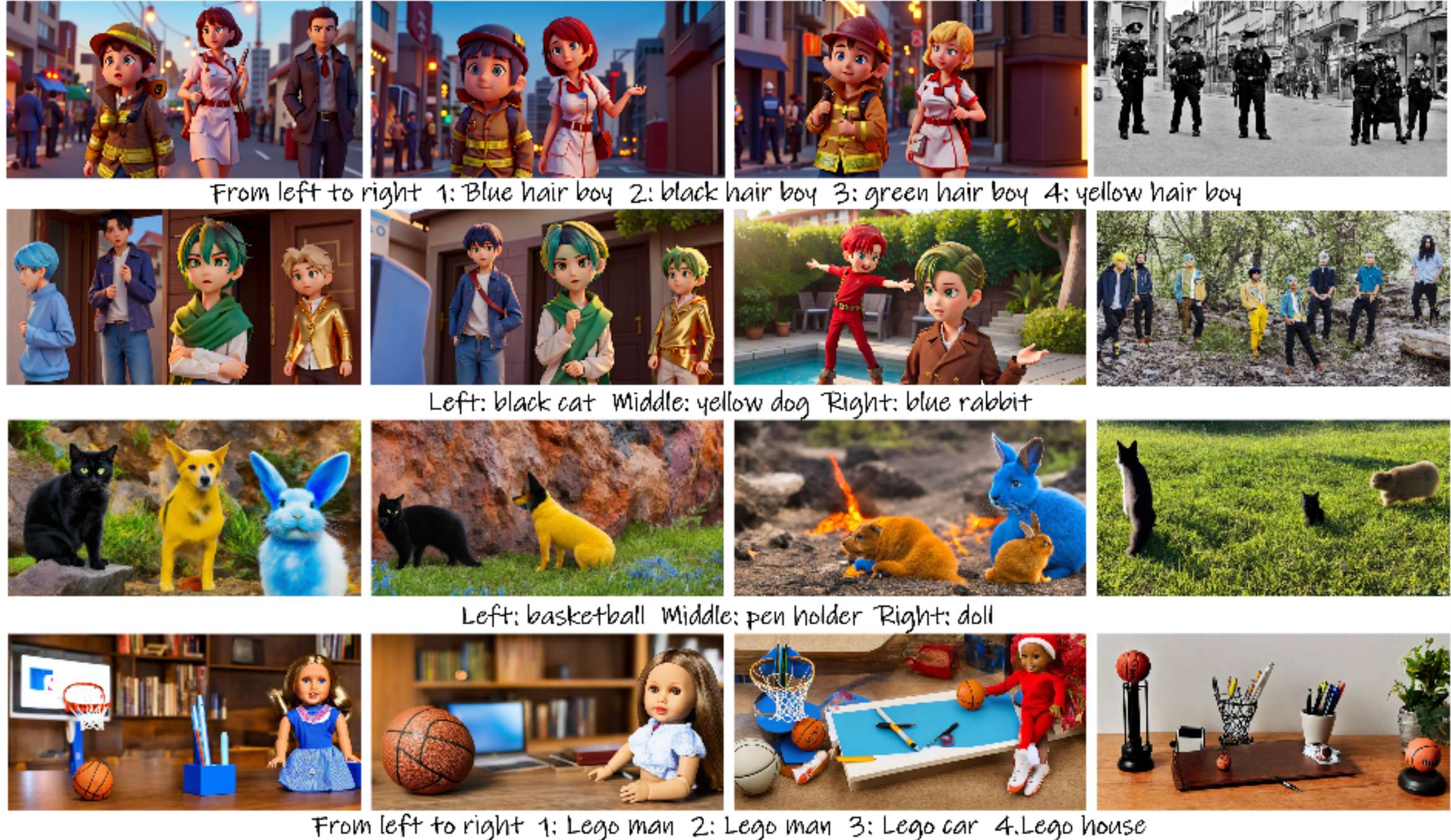 From left to right 1: Blue hair boy 2: black hair boy 3: green hair boy 4: yellow hair boy

Left: black cat Middle: yellow dog Right: blue rabbit

Left: basketball Middle: pen holder Right: doll

From left to right 1: Lego man 2: Lego man 3: Lego car 4.Lego house