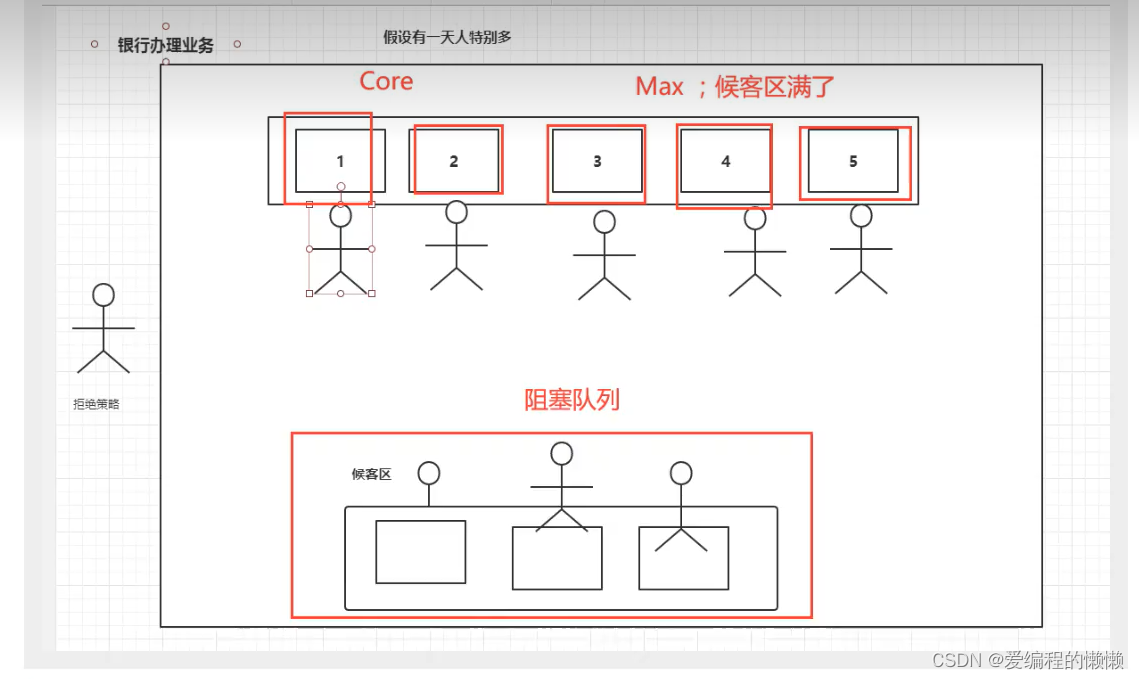 银行办理业务

假设有一天人特别多

Core

Max ；候客区满了

1

2

3

4

5

拒绝策略

阻塞队列

候客区

CSDN @爱编程的懒懒