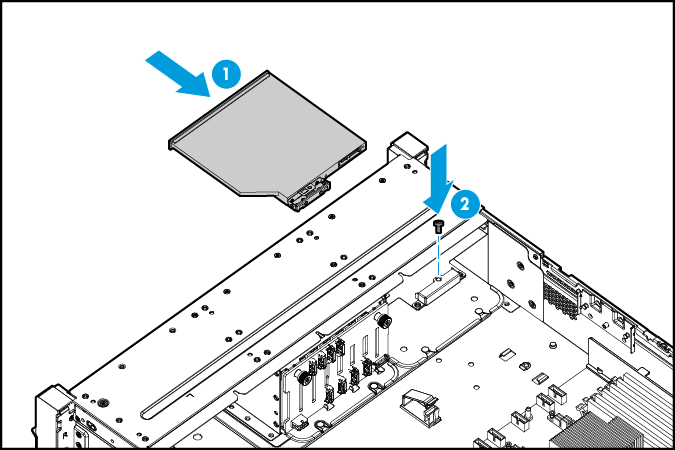 1
2