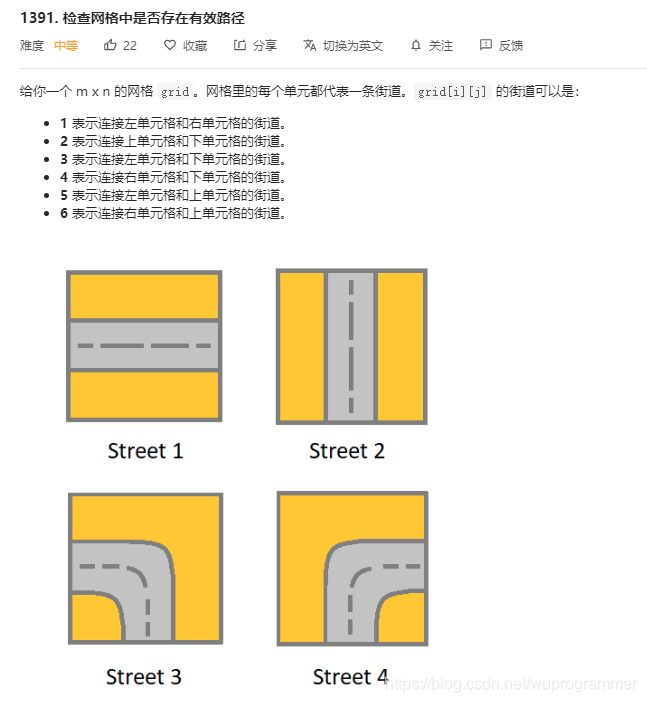 1391. 检查网格中是否存在有效路径

难度 中等 22 收藏 分享 切换为英文 关注 反馈

给你一个 m x n 的网格 grid。网格里的每个单元都代表一条街道。grid[i][j] 的街道可以是：

- 1 表示连接左单元格和右单元格的街道。
- 2 表示连接上单元格和下单元格的街道。
- 3 表示连接左单元格和下单元格的街道。
- 4 表示连接右单元格和下单元格的街道。
- 5 表示连接左单元格和上单元格的街道。
- 6 表示连接右单元格和上单元格的街道。

Street 1

Street 2

Street 3

Street 4

https://blog.csdn.net/wuprogrammer