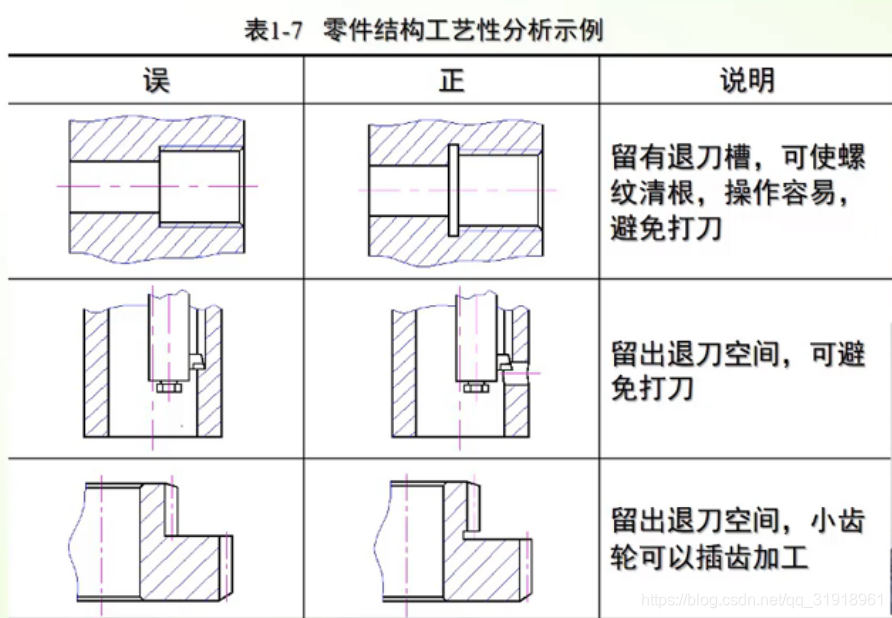 表1-7 零件结构工艺性分析示例

| 误 | 正 | 说明 |
|---|---|---|
| | | 留有退刀槽，可使螺纹清根，操作容易，避免打刀 |
| | | 留出退刀空间，可避免打刀 |
| | | 留出退刀空间，小齿轮可以插齿加工 |

https://blog.csdn.net/qq_31918961