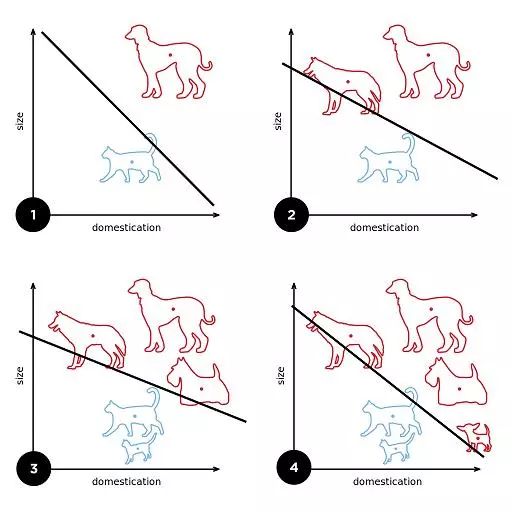 size

1

domestication

size

2

domestication

size

3

domestication

size

4

domestication