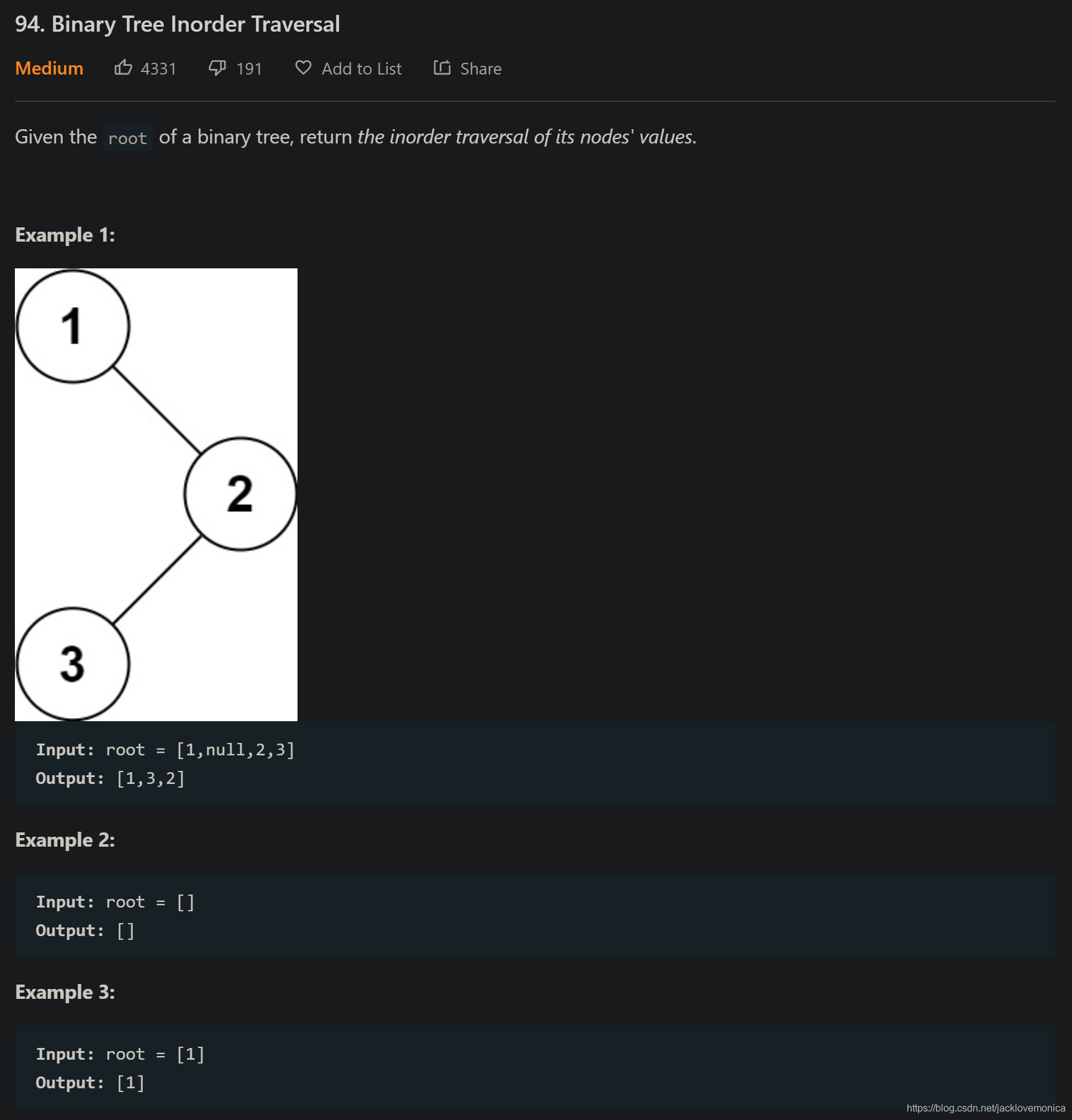 94. Binary Tree Inorder Traversal

Medium 4331 191 Add to List Share

Given the root of a binary tree, return the inorder traversal of its nodes' values.

Example 1:

1
2
3

Input: root = [1,null,2,3]
Output: [1,3,2]

Example 2:

Input: root = []
Output: []

Example 3:

Input: root = [1]
Output: [1]

https://blog.csdn.net/jacklovemonica