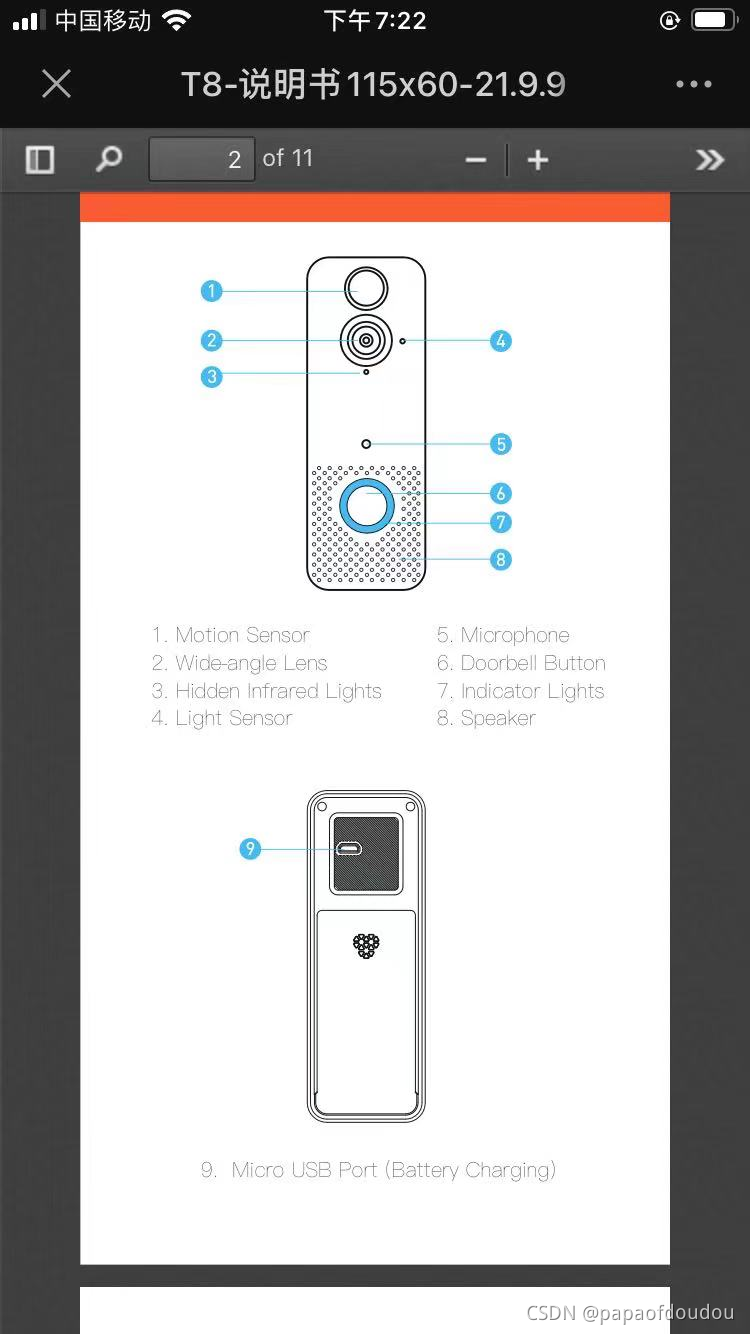 中国移动 下午7:22

T8-说明书115x60-21.9.9

2 of 11

1
2
3
4
5
6
7
8

1. Motion Sensor
2. Wide-angle Lens
3. Hidden Infrared Lights
4. Light Sensor

5. Microphone
6. Doorbell Button
7. Indicator Lights
8. Speaker

9

9. Micro USB Port (Battery Charging)

CSDN @papaofdoudou