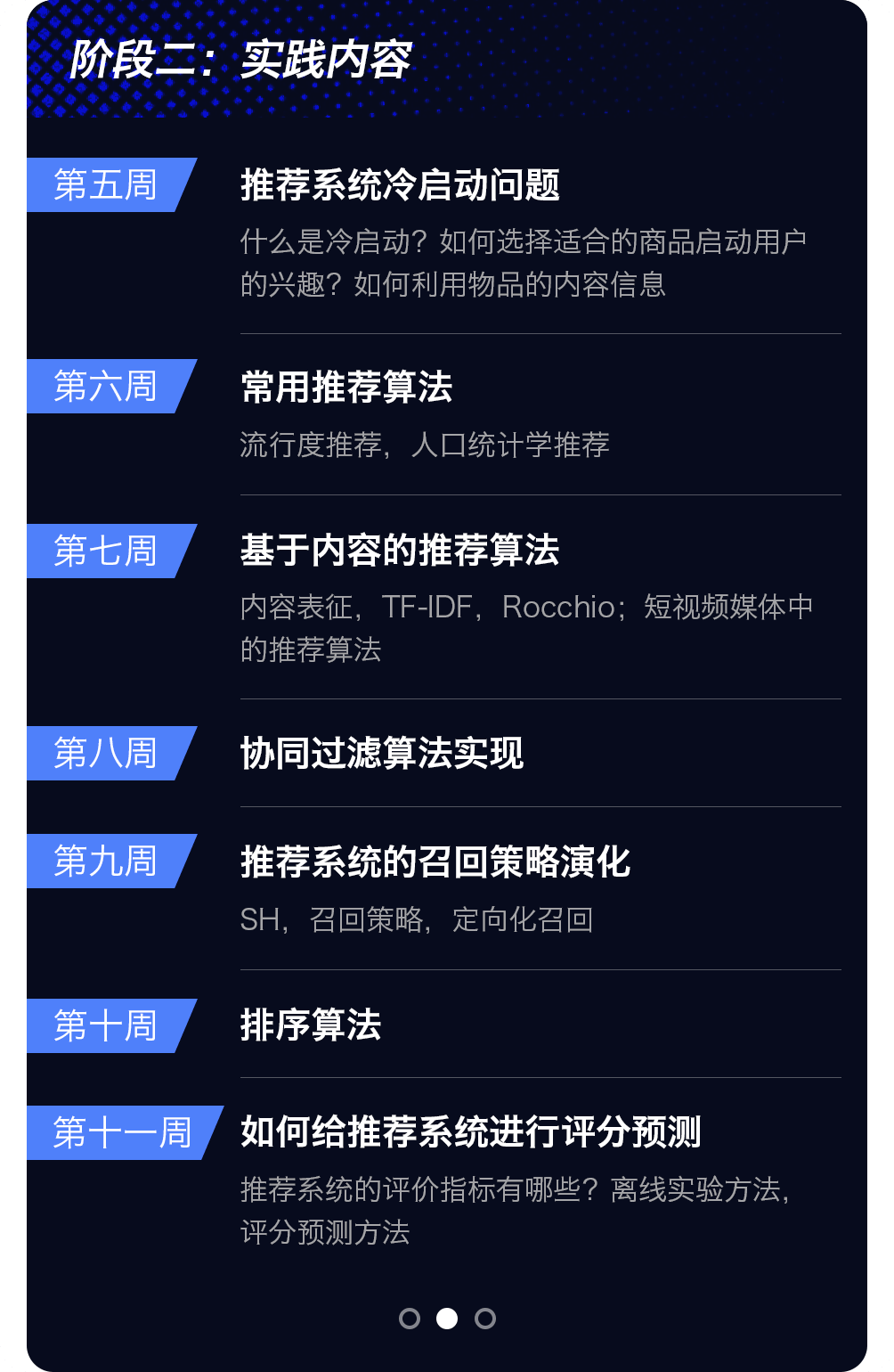 阶段二：实践内容

第五周

推荐系统冷启动问题

什么是冷启动？如何选择适合的商品启动用户的兴趣？如何利用物品的内容信息

第六周

常用推荐算法

流行度推荐，人口统计学推荐

第七周

基于内容的推荐算法

内容表征，TF-IDF，Rocchio；短视频媒体中的推荐算法

第八周

协同过滤算法实现

第九周

推荐系统的召回策略演化

SH，召回策略，定向化召回

第十周

排序算法

第十一周

如何给推荐系统进行评分预测

推荐系统的评价指标有哪些？离线实验方法，评分预测方法