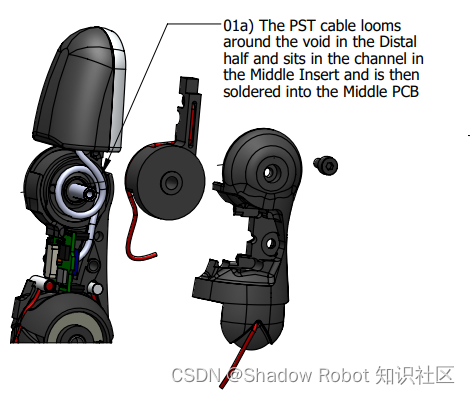 01a) The PST cable looms around the void in the Distal half and sits in the channel in the Middle Insert and is then soldered into the Middle PCB

CSDN @Shadow Robot 知识社区