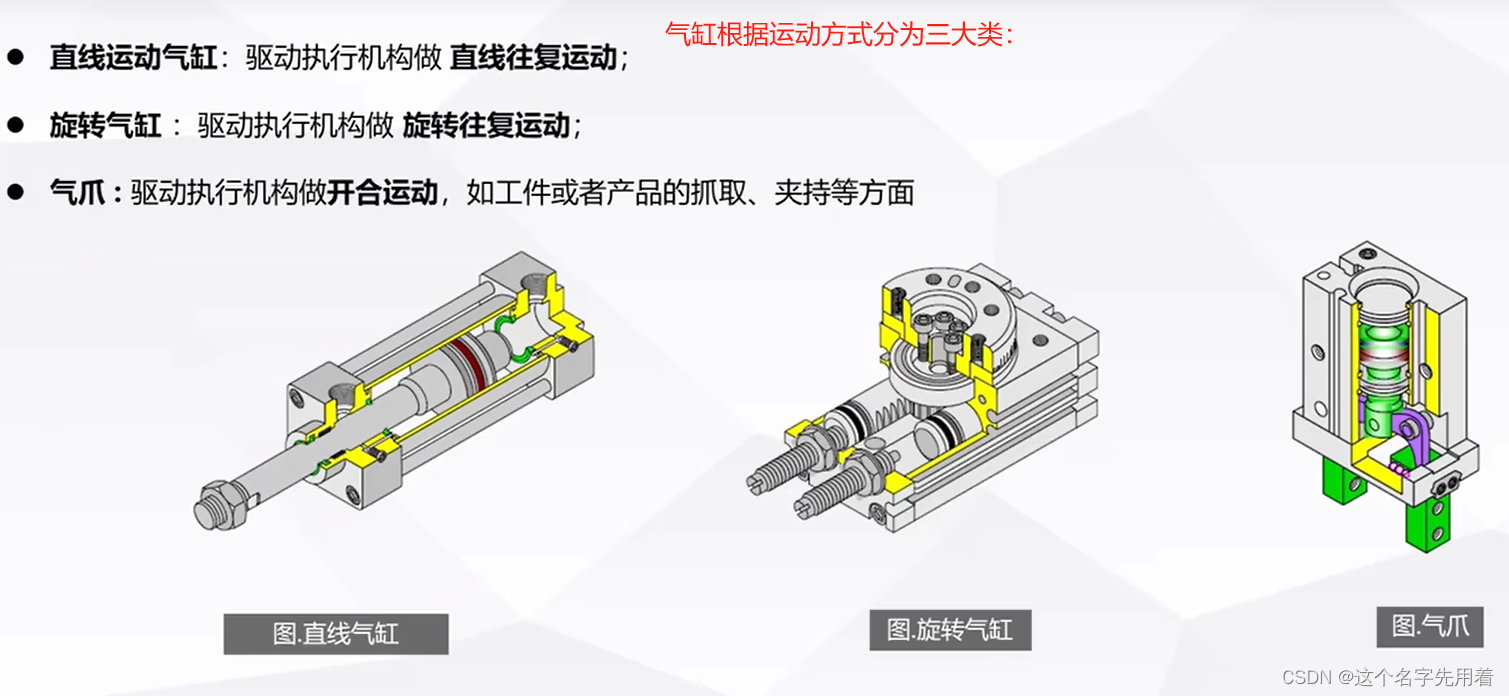 气缸根据运动方式分为三大类：

● 直线运动气缸：驱动执行机构做 直线往复运动；

● 旋转气缸 ：驱动执行机构做 旋转往复运动；

● 气爪：驱动执行机构做开合运动，如工件或者产品的抓取、夹持等方面

图.直线气缸

图.旋转气缸

图.气爪

CSDN @这个名字先用着