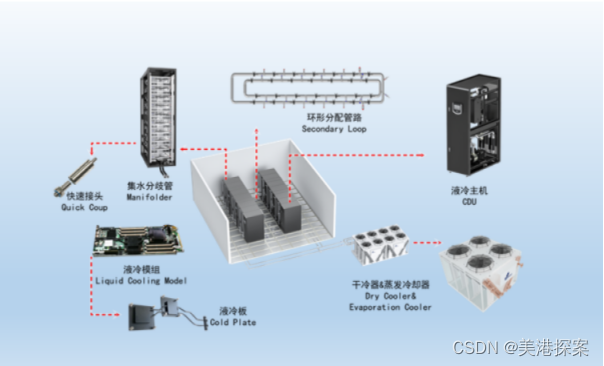 环形分配管路
Secondary Loop

集水分歧管
Manifolder

快速接头
Quick Coup

液冷主机
CDU

液冷模组
Liquid Cooling Model

液冷板
Cold Plate

干冷器&蒸发冷却器
Dry Cooler&
Evaporation Cooler

CSDN @美港探案