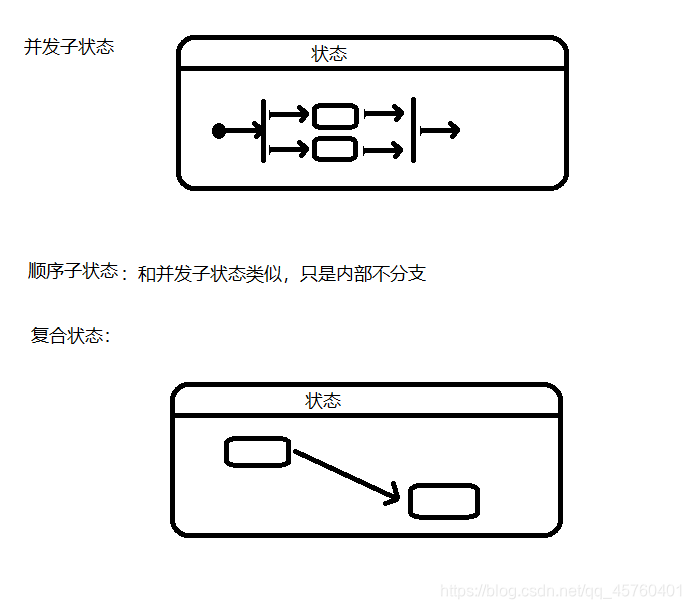 并发子状态

状态

顺序子状态：和并发子状态类似，只是内部不分支

复合状态：

状态

https://blog.csdn.net/qq_45760401