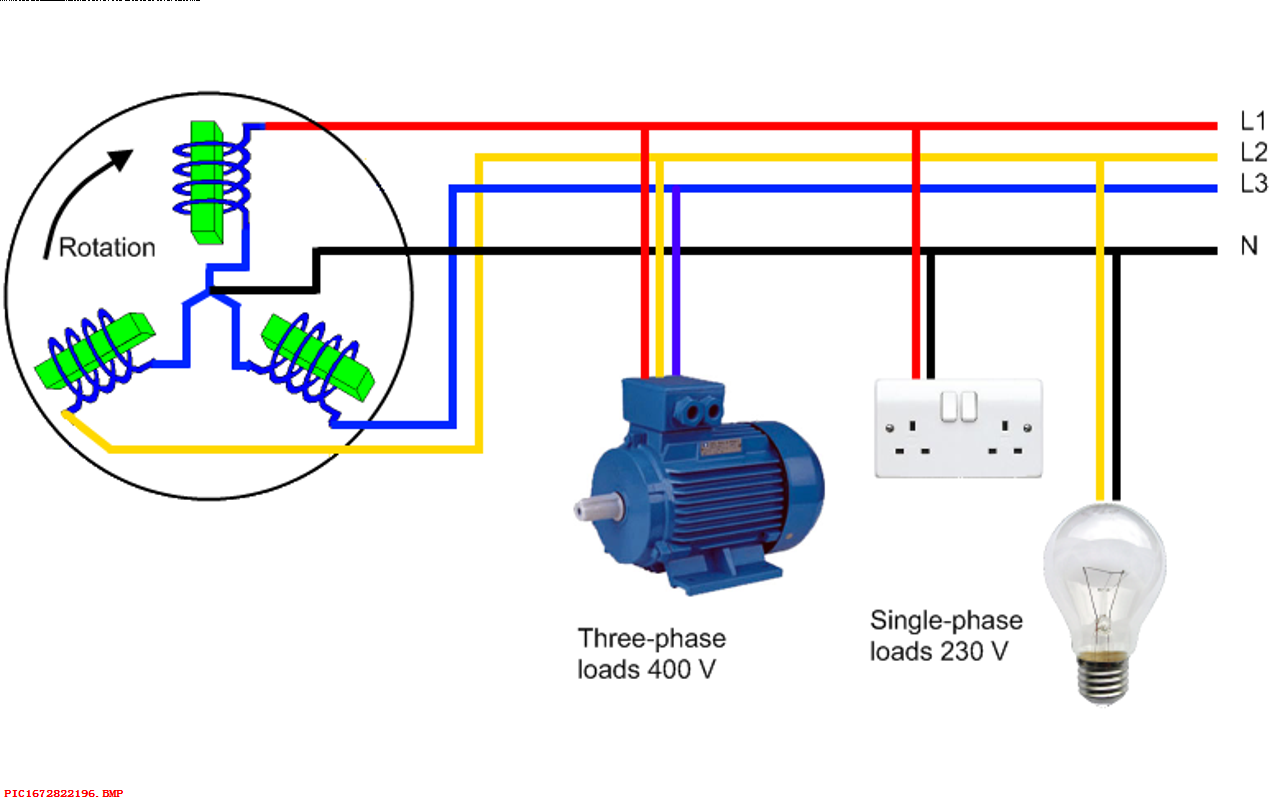 Rotation

L1
L2
L3
N

Three-phase loads 400 V

Single-phase loads 230 V

PIC1672822196.BMP