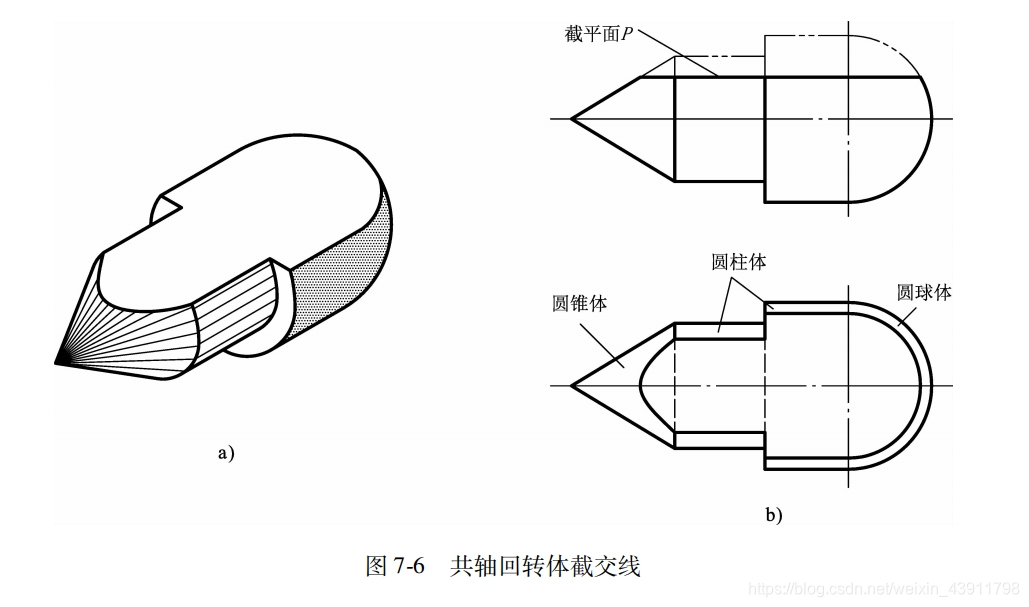 截平面$P$

圆柱体

圆锥体

圆球体

a)

b)

图 7-6　共轴回转体截交线

https://blog.csdn.net/weixin_43911798