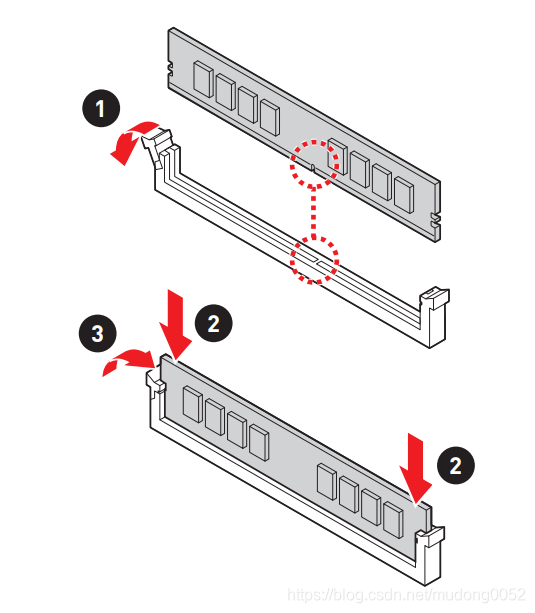 1
3
2
2
https://blog.csdn.net/mudong0052