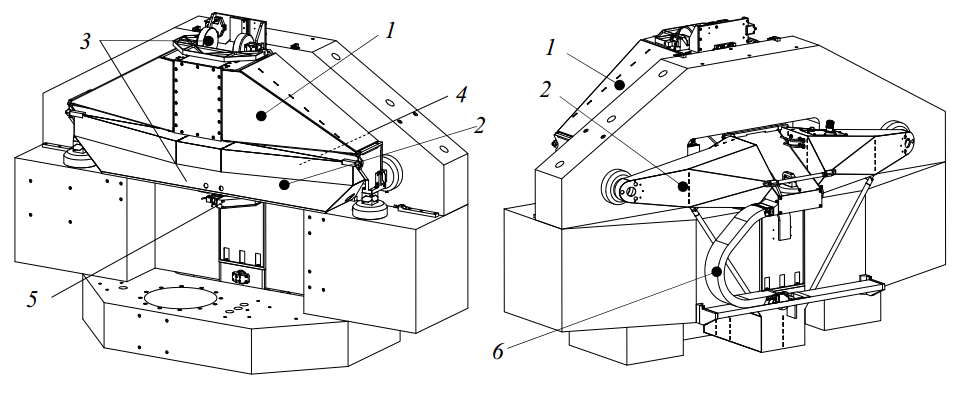 3
1
4
2
5
1
2
6