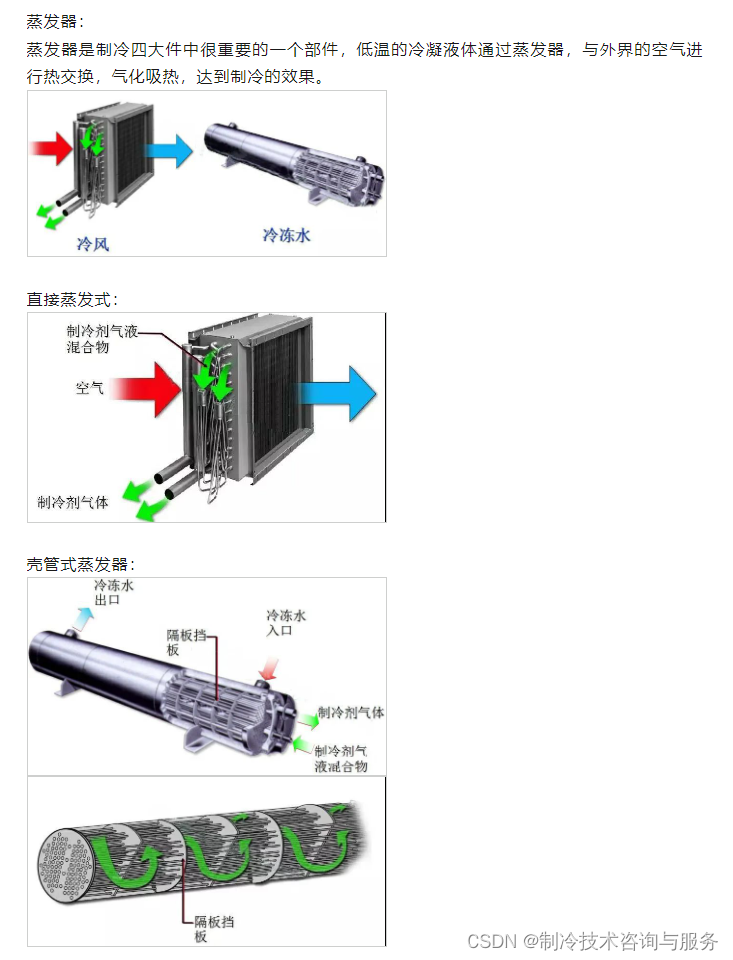 蒸发器：

蒸发器是制冷四大件中很重要的一个部件，低温的冷凝液体通过蒸发器，与外界的空气进行热交换，气化吸热，达到制冷的效果。

冷风

冷冻水

直接蒸发式：

制冷剂气液混合物

空气

制冷剂气体

壳管式蒸发器：

冷冻水出口

隔板挡板

冷冻水入口

制冷剂气体

制冷剂气液混合物

隔板挡板

CSDN @制冷技术咨询与服务