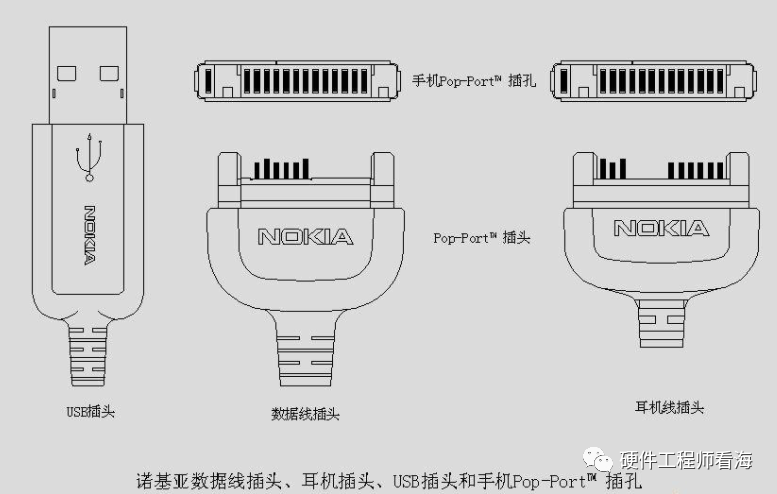 手机Pop-Port™ 插孔

NOKIA

NOKIA

Pop-Port™ 插头

NOKIA

USB插头

数据线插头

耳机线插头

硬件工程师看海

诺基亚数据线插头、耳机插头、USB插头和手机Pop-Port™ 插孔