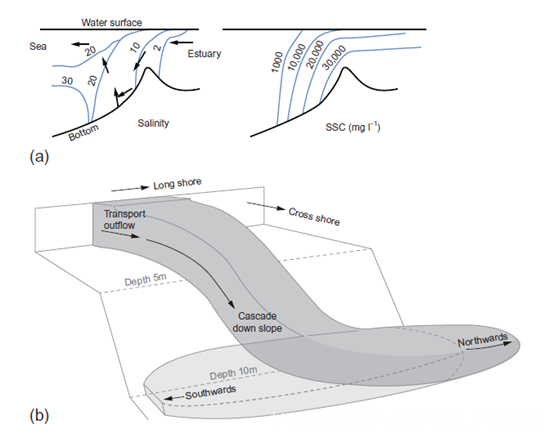 Water surface
Sea
20
10
2
Estuary
30
20
Bottom
Salinity

1000
10,000
20,000
30,000
SSC (mg $l^{-1}$)

(a)

Long shore
Transport outflow
Cross shore
Depth 5m
Cascade down slope
Northwards
Depth 10m
Southwards

(b)