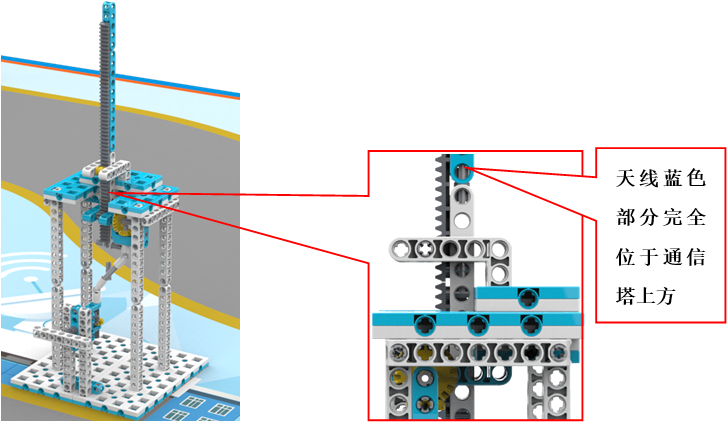 天线蓝色部分完全位于通信塔上方