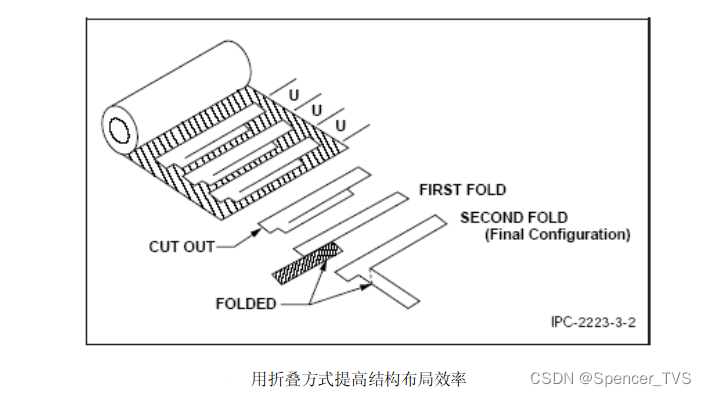 U
U
U
FIRST FOLD
SECOND FOLD
(Final Configuration)
CUT OUT
FOLDED
IPC-2223-3-2

用折叠方式提高结构布局效率

CSDN @Spencer_TVS