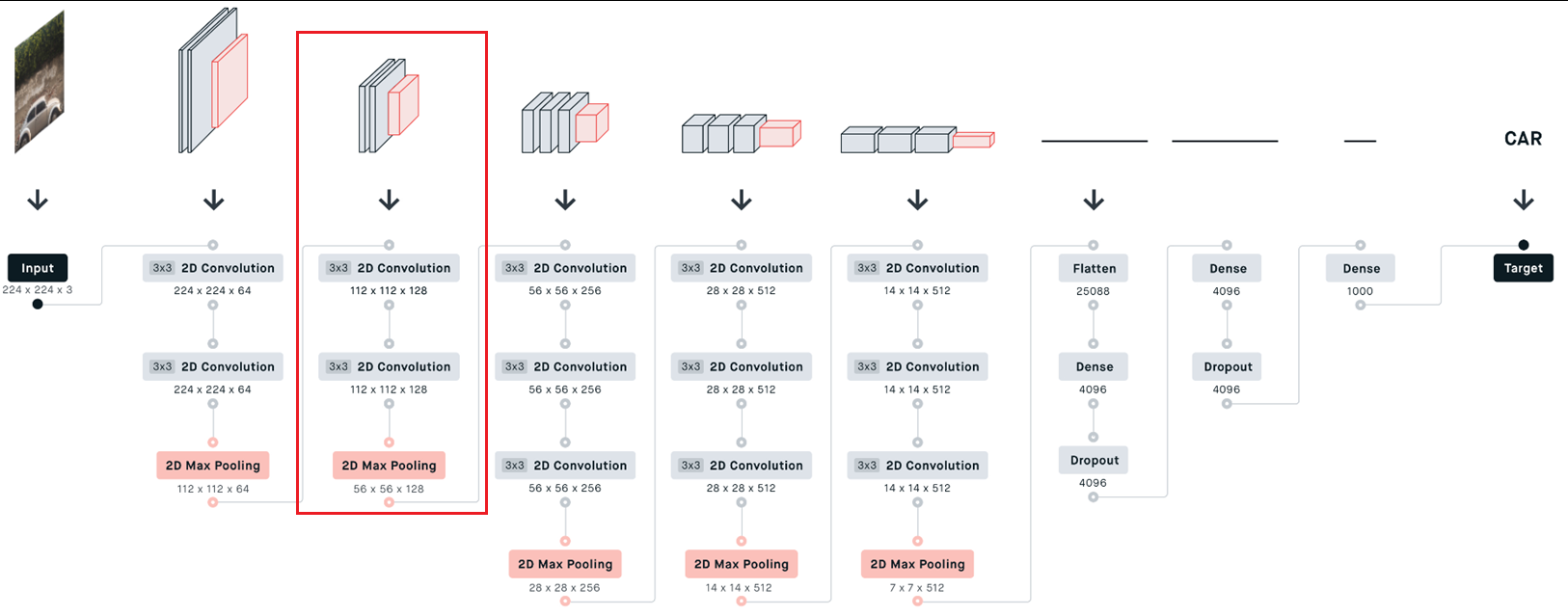 CAR

Input
224 x 224 x 3

3x3 2D Convolution
224 x 224 x 64

3x3 2D Convolution
224 x 224 x 64

2D Max Pooling
112 x 112 x 64

3x3 2D Convolution
112 x 112 x 128

3x3 2D Convolution
112 x 112 x 128

2D Max Pooling
56 x 56 x 128

3x3 2D Convolution
56 x 56 x 256

3x3 2D Convolution
56 x 56 x 256

3x3 2D Convolution
56 x 56 x 256

2D Max Pooling
28 x 28 x 256

3x3 2D Convolution
28 x 28 x 512

3x3 2D Convolution
28 x 28 x 512

3x3 2D Convolution
28 x 28 x 512

2D Max Pooling
14 x 14 x 512

3x3 2D Convolution
14 x 14 x 512

3x3 2D Convolution
14 x 14 x 512

3x3 2D Convolution
14 x 14 x 512

2D Max Pooling
7 x 7 x 512

Flatten
25088

Dense
4096

Dropout
4096

Dense
4096

Dropout
4096

Dense
1000

Target