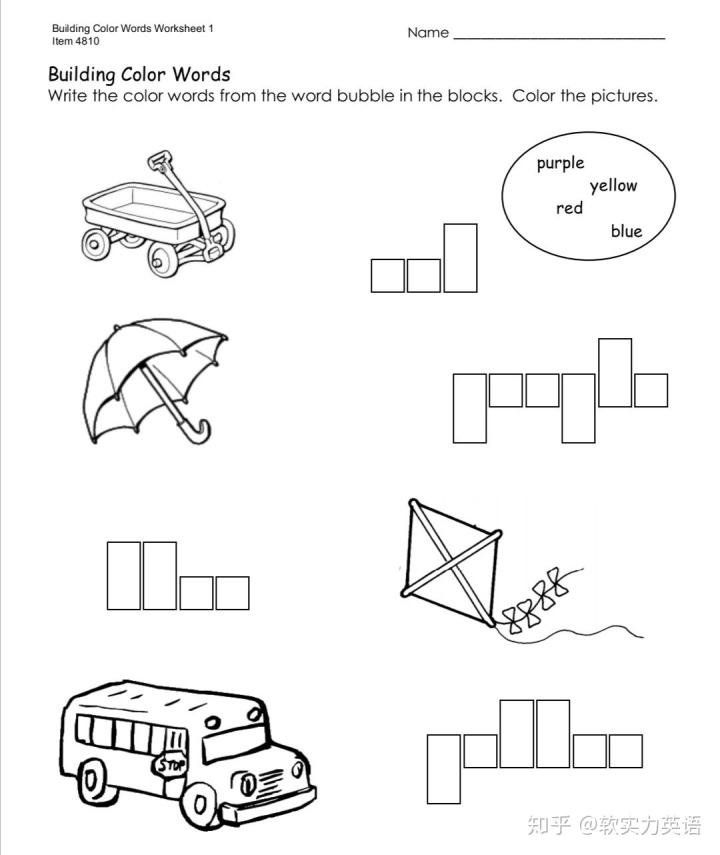 Building Color Words Worksheet 1
Item 4810

Name ___________________________

Building Color Words
Write the color words from the word bubble in the blocks. Color the pictures.

purple
yellow
red
blue

STOP

知乎 @软实力英语