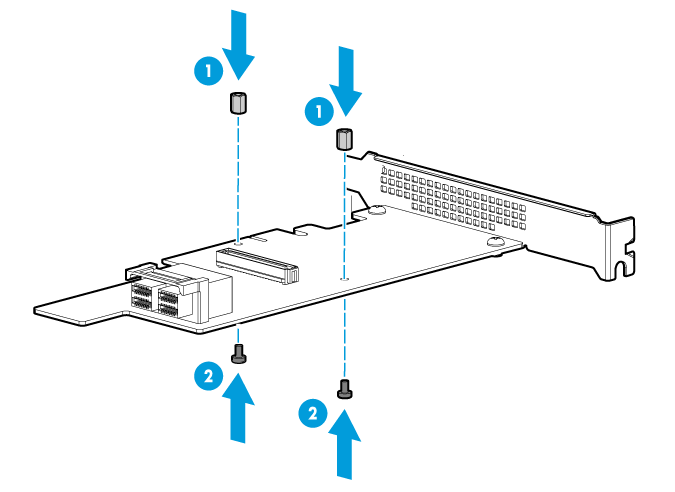 1
1
2
2