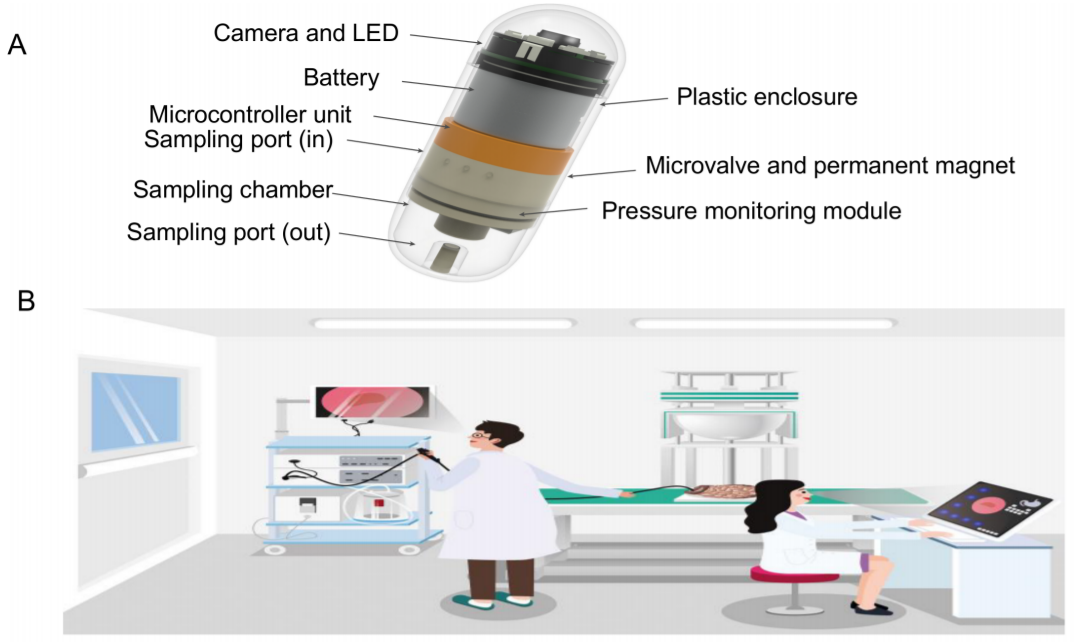 A

Camera and LED
Battery
Microcontroller unit
Sampling port (in)
Sampling chamber
Sampling port (out)
Plastic enclosure
Microvalve and permanent magnet
Pressure monitoring module

B