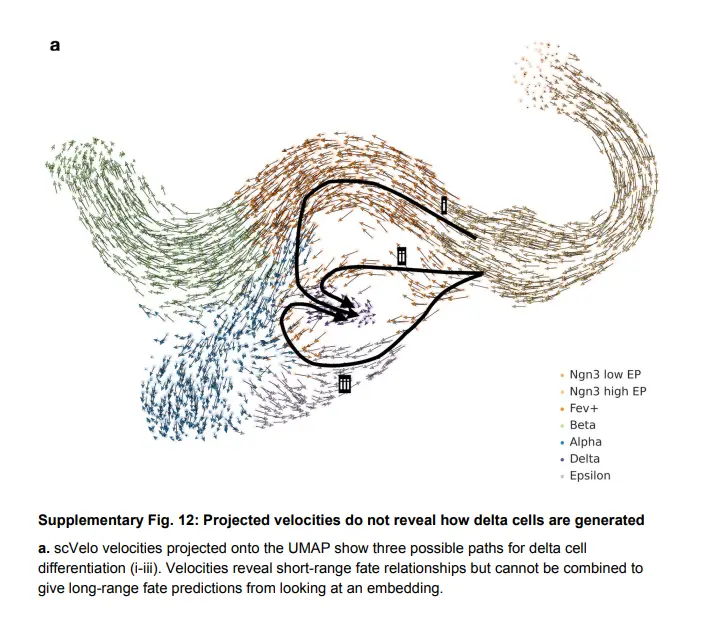 a

i

ii

iii

Ngn3 low EP
Ngn3 high EP
Fev+
Beta
Alpha
Delta
Epsilon

**Supplementary Fig. 12: Projected velocities do not reveal how delta cells are generated**

**a.** scVelo velocities projected onto the UMAP show three possible paths for delta cell differentiation (i-iii). Velocities reveal short-range fate relationships but cannot be combined to give long-range fate predictions from looking at an embedding.