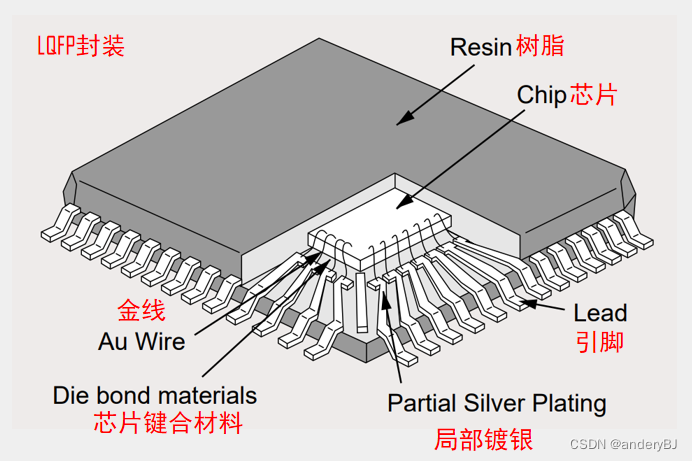 LQFP封装

Resin 树脂

Chip 芯片

金线
Au Wire

Lead
引脚

Die bond materials
芯片键合材料

Partial Silver Plating
局部镀银

CSDN @anderyBJ