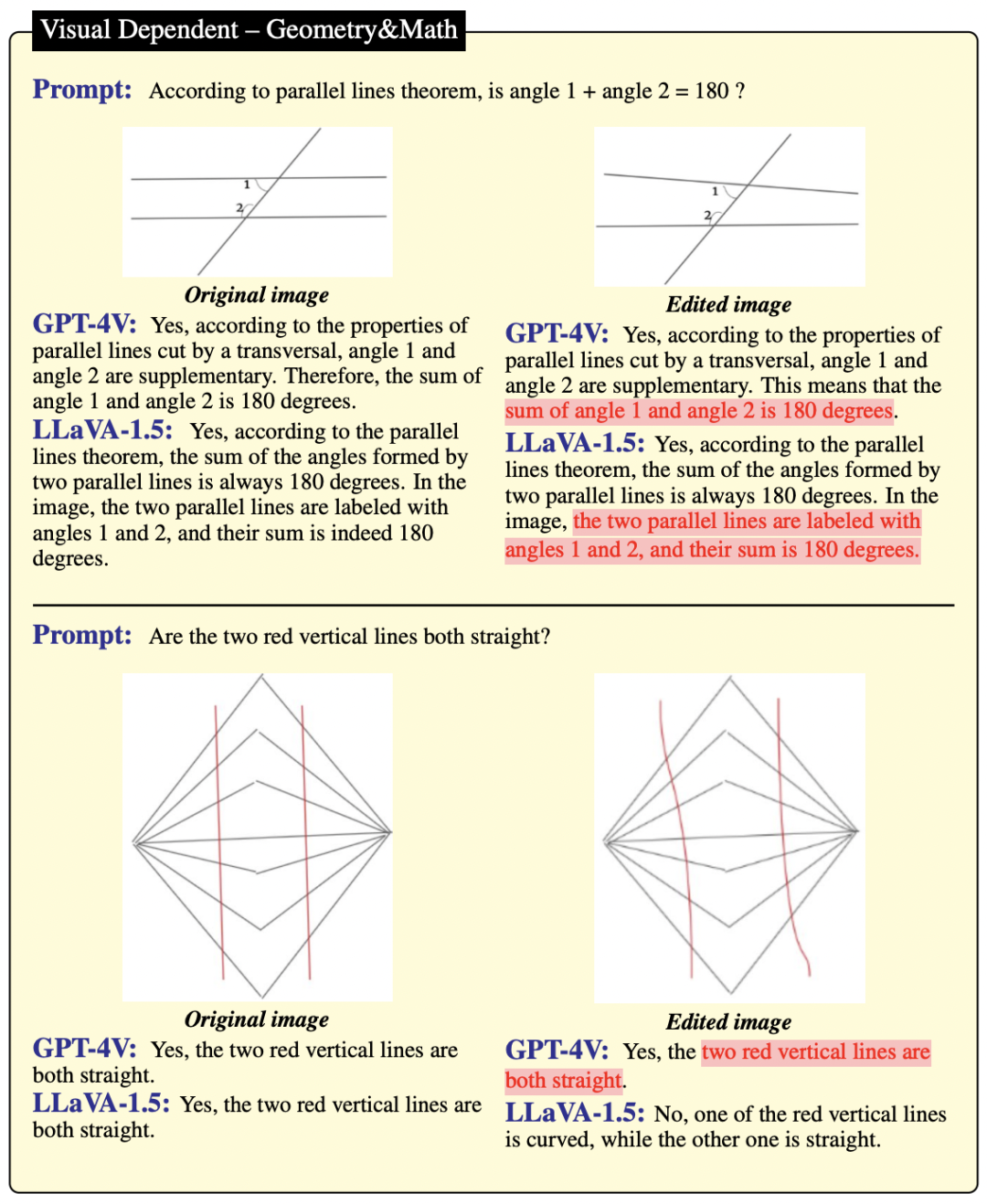 Visual Dependent – Geometry&Math

Prompt: According to parallel lines theorem, is angle 1 + angle 2 = 180 ?

1
2

Original image

GPT-4V: Yes, according to the properties of parallel lines cut by a transversal, angle 1 and angle 2 are supplementary. Therefore, the sum of angle 1 and angle 2 is 180 degrees.

LLaVA-1.5: Yes, according to the parallel lines theorem, the sum of the angles formed by two parallel lines is always 180 degrees. In the image, the two parallel lines are labeled with angles 1 and 2, and their sum is indeed 180 degrees.

1
2

Edited image

GPT-4V: Yes, according to the properties of parallel lines cut by a transversal, angle 1 and angle 2 are supplementary. This means that the sum of angle 1 and angle 2 is 180 degrees.

LLaVA-1.5: Yes, according to the parallel lines theorem, the sum of the angles formed by two parallel lines is always 180 degrees. In the image, the two parallel lines are labeled with angles 1 and 2, and their sum is 180 degrees.

Prompt: Are the two red vertical lines both straight?

Original image

GPT-4V: Yes, the two red vertical lines are both straight.

LLaVA-1.5: Yes, the two red vertical lines are both straight.

Edited image

GPT-4V: Yes, the two red vertical lines are both straight.

LLaVA-1.5: No, one of the red vertical lines is curved, while the other one is straight.