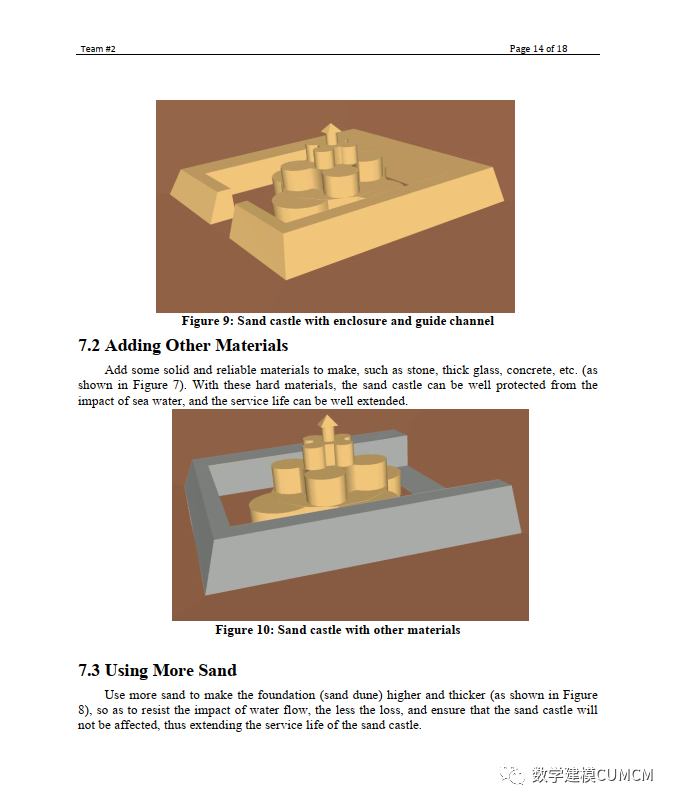 Team #2 Page 14 of 18

Figure 9: Sand castle with enclosure and guide channel

7.2 Adding Other Materials

Add some solid and reliable materials to make, such as stone, thick glass, concrete, etc. (as shown in Figure 7). With these hard materials, the sand castle can be well protected from the impact of sea water, and the service life can be well extended.

Figure 10: Sand castle with other materials

7.3 Using More Sand

Use more sand to make the foundation (sand dune) higher and thicker (as shown in Figure 8), so as to resist the impact of water flow, the less the loss, and ensure that the sand castle will not be affected, thus extending the service life of the sand castle.

数学建模CUMCM