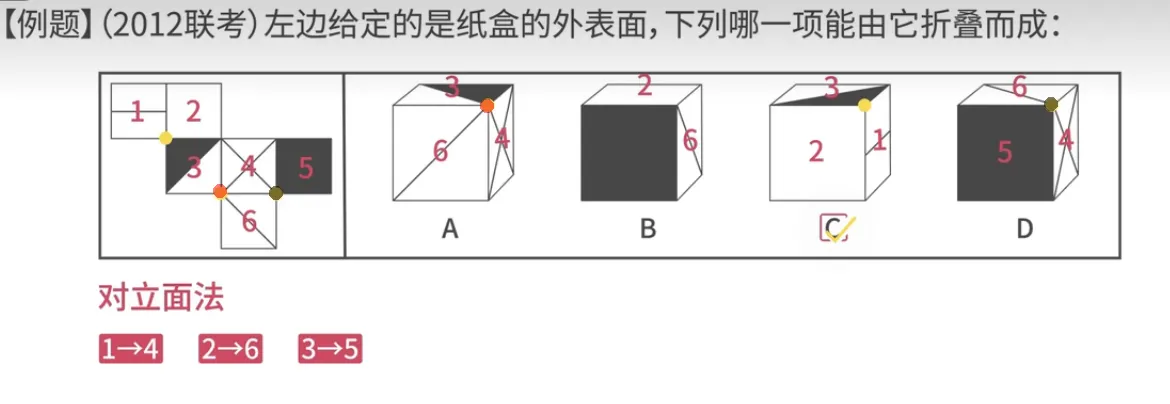 【例题】(2012联考) 左边给定的是纸盒的外表面，下列哪一项能由它折叠而成：

1 2 3 4 5 6

3 6 4

A

2 6

B

3 2 1

C

6 5 4

D

对立面法

1→4 2→6 3→5