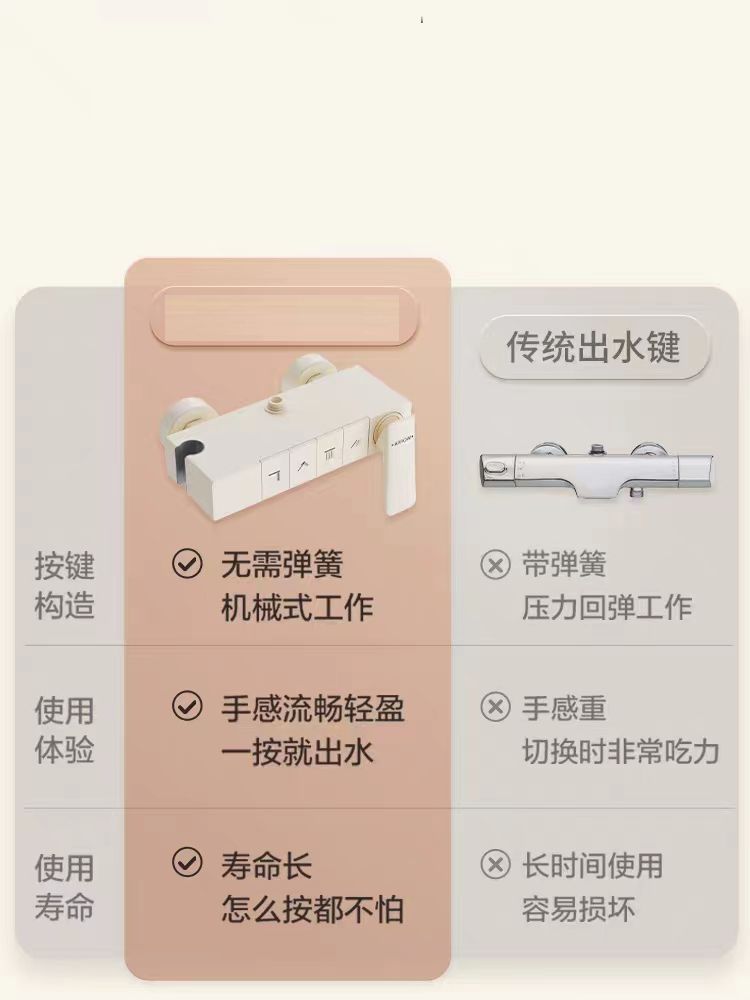 |  |  | 传统出水键 |
|---|---|---|
| 按键构造 | 无需弹簧 机械式工作 | 带弹簧 压力回弹工作 |
| 使用体验 | 手感流畅轻盈 一按就出水 | 手感重 切换时非常吃力 |
| 使用寿命 | 寿命长 怎么按都不怕 | 长时间使用 容易损坏 |