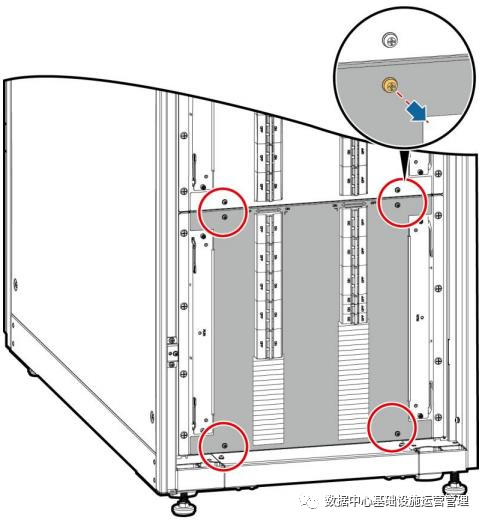 数据中心基础设施运营管理