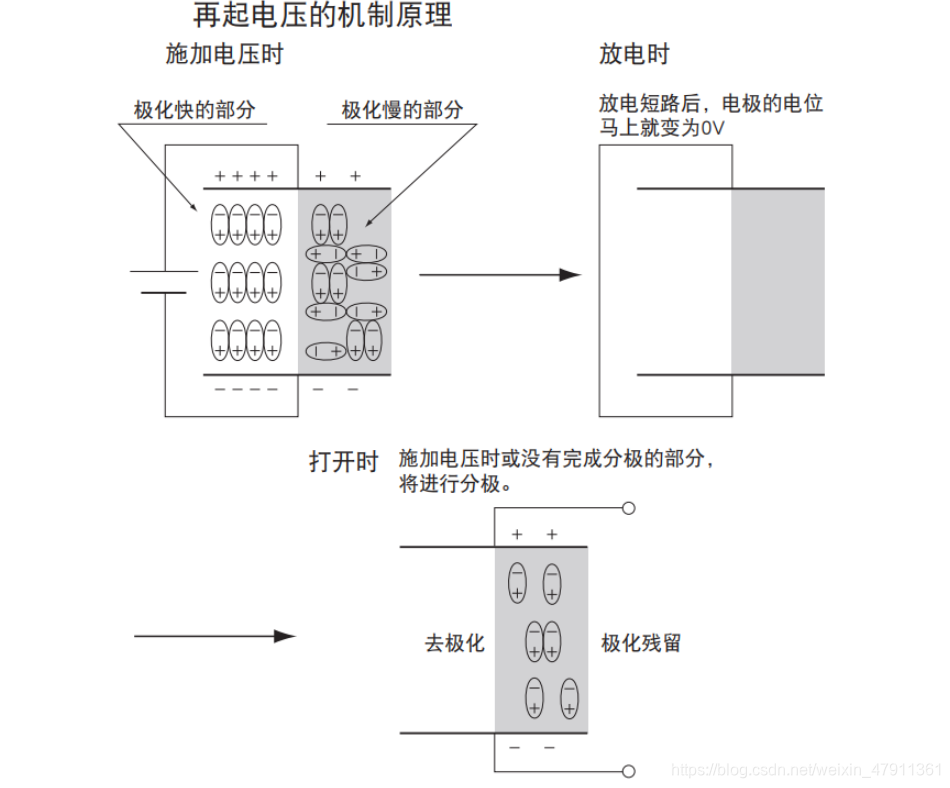 再起电压的机制原理

施加电压时

极化快的部分

极化慢的部分

+ + + +　+ +

− − − −　− −

放电时

放电短路后，电极的电位马上就变为0V

打开时

施加电压时或没有完成分极的部分，将进行分极。

+ +

去极化

极化残留

− −

https://blog.csdn.net/weixin_47911361