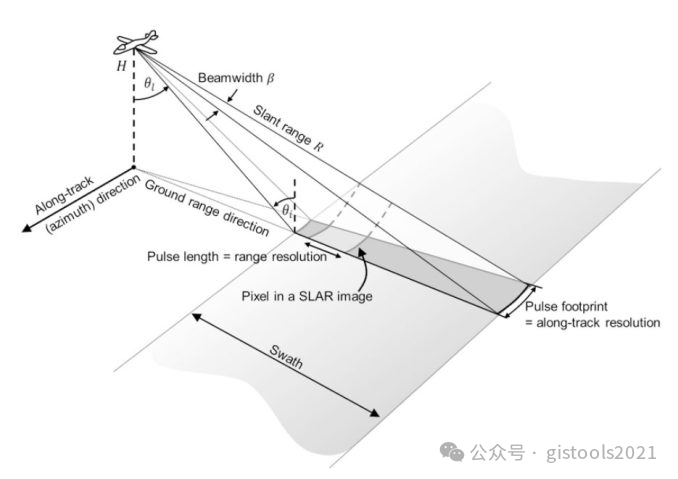 $H$

$\theta_l$

Beamwidth $\beta$

Slant range $R$

Along-track (azimuth) direction

Ground range direction

$\theta_i$

Pulse length = range resolution

Pixel in a SLAR image

Pulse footprint = along-track resolution

Swath

公众号 · gistools2021