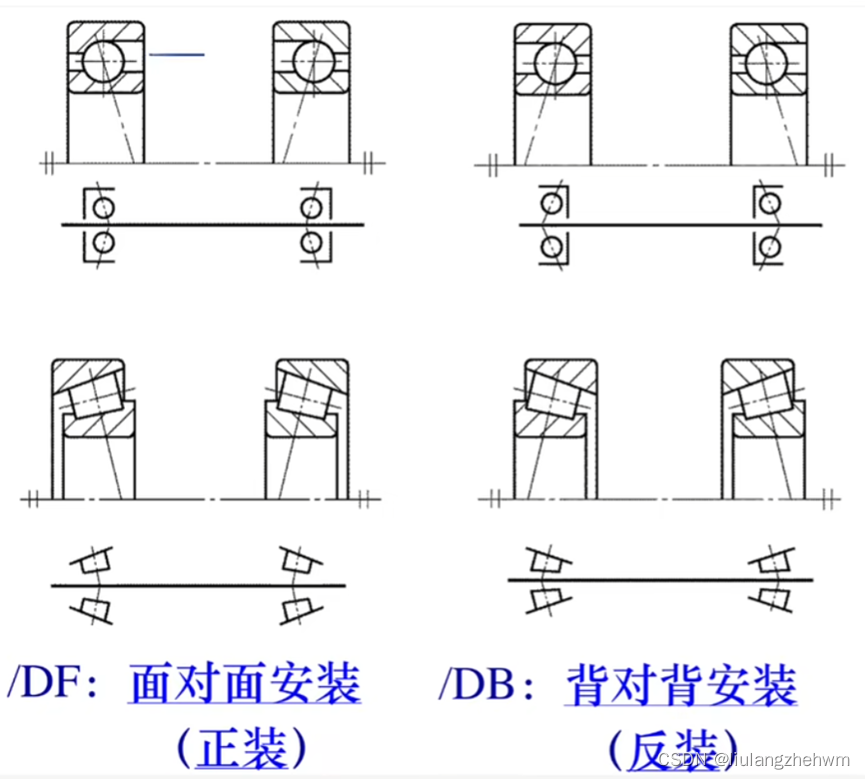 /DF：面对面安装
（正装）

/DB：背对背安装
（反装）

CSDN @liulangzhehwm